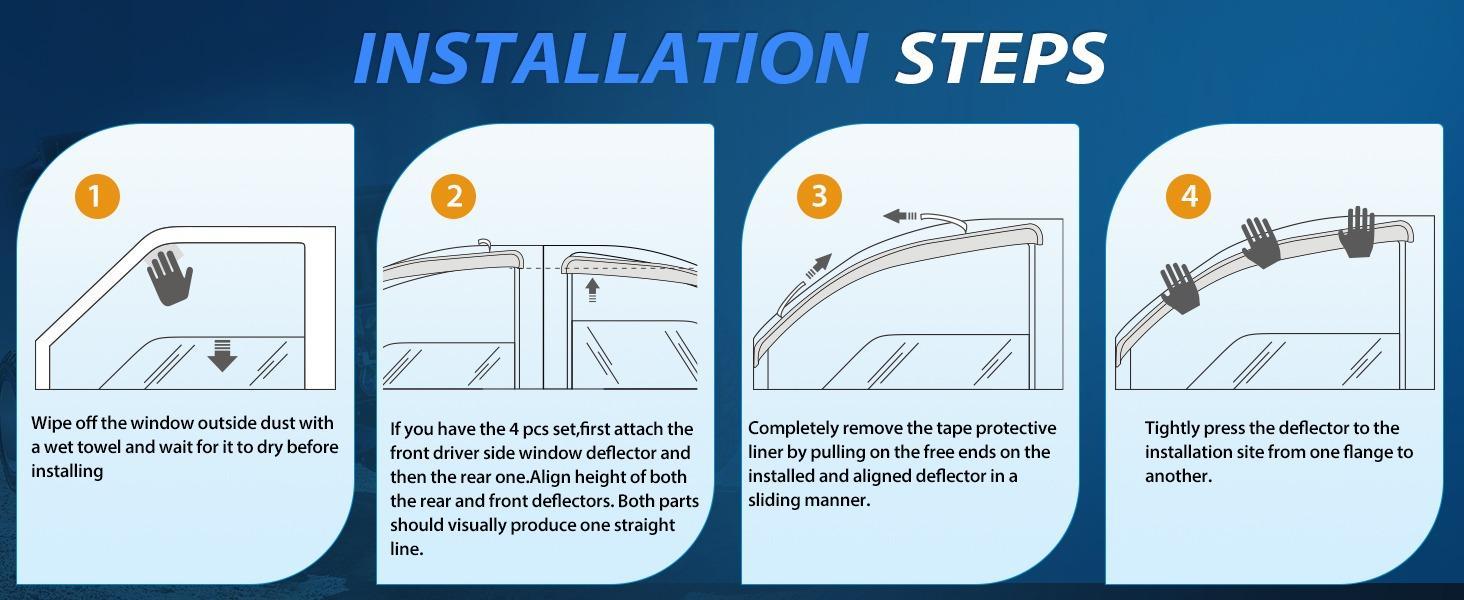 INSTALLATION STEPS

1

Wipe off the window outside dust with a wet towel and wait for it to dry before installing

2

If you have the 4 pcs set,first attach the front driver side window deflector and then the rear one.Align height of both the rear and front deflectors. Both parts should visually produce one straight line.

3

Completely remove the tape protective liner by pulling on the free ends on the installed and aligned deflector in a sliding manner.

4

Tightly press the deflector to the installation site from one flange to another.