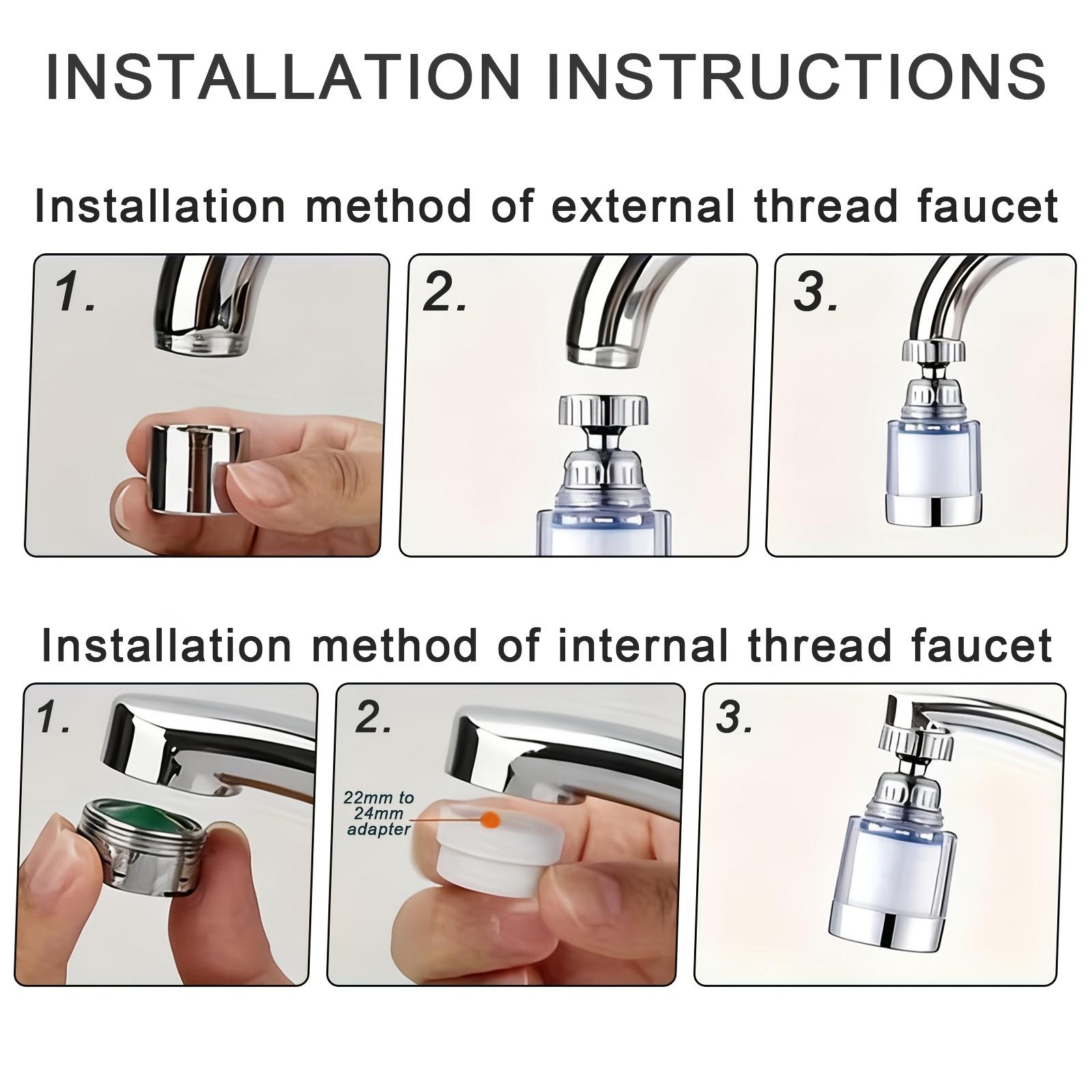 INSTALLATION INSTRUCTIONS

Installation method of external thread faucet

1.

2.

3.

Installation method of internal thread faucet

1.

2.

22mm to 24mm adapter

3.