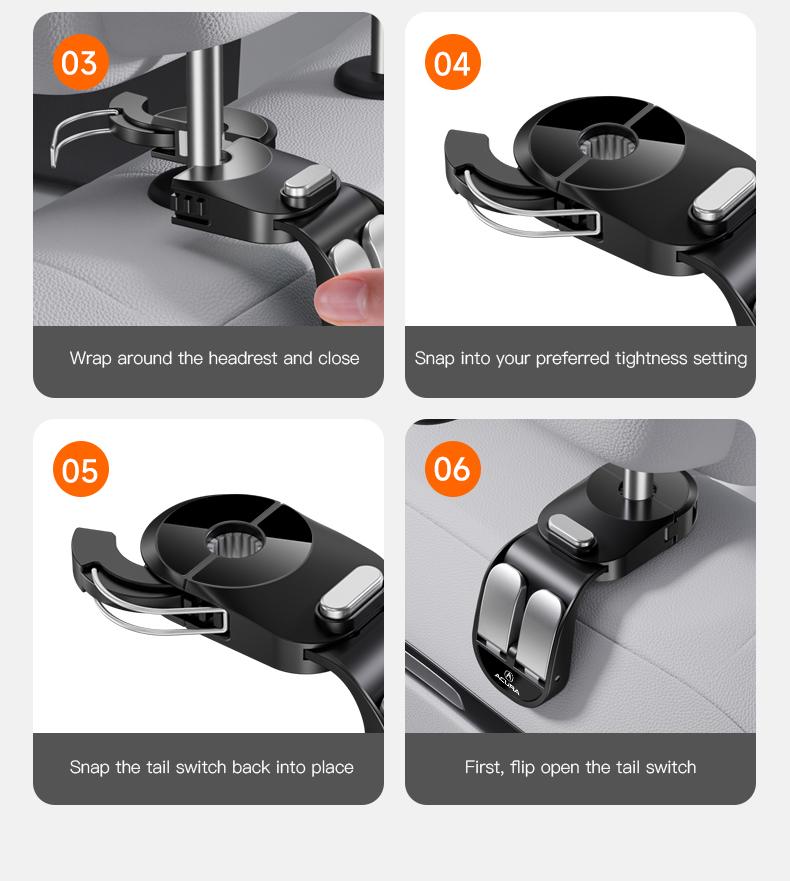 03

Wrap around the headrest and close

04

Snap into your preferred tightness setting

05

Snap the tail switch back into place

06

ACURA

First, flip open the tail switch