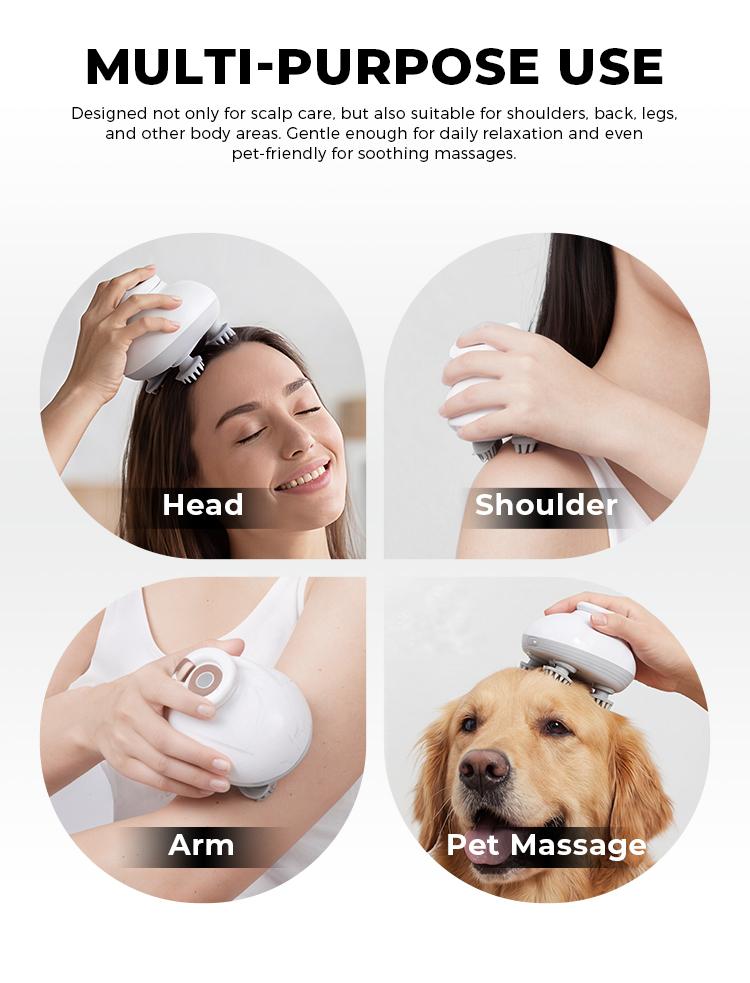 MULTI-PURPOSE USE

Designed not only for scalp care, but also suitable for shoulders, back, legs, and other body areas. Gentle enough for daily relaxation and even pet-friendly for soothing massages.

Head

Shoulder

Arm

Pet Massage