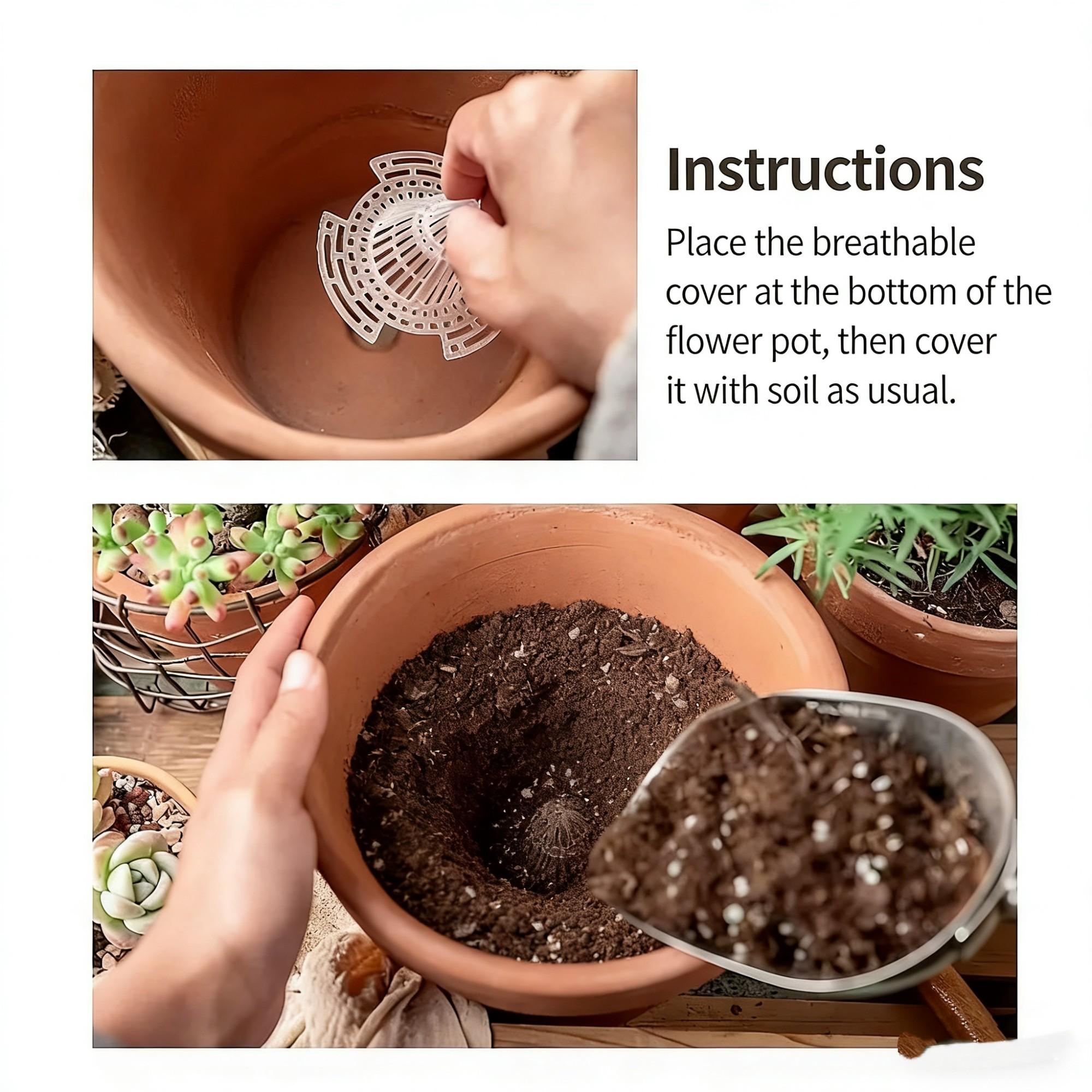 Instructions

Place the breathable cover at the bottom of the flower pot, then cover it with soil as usual.