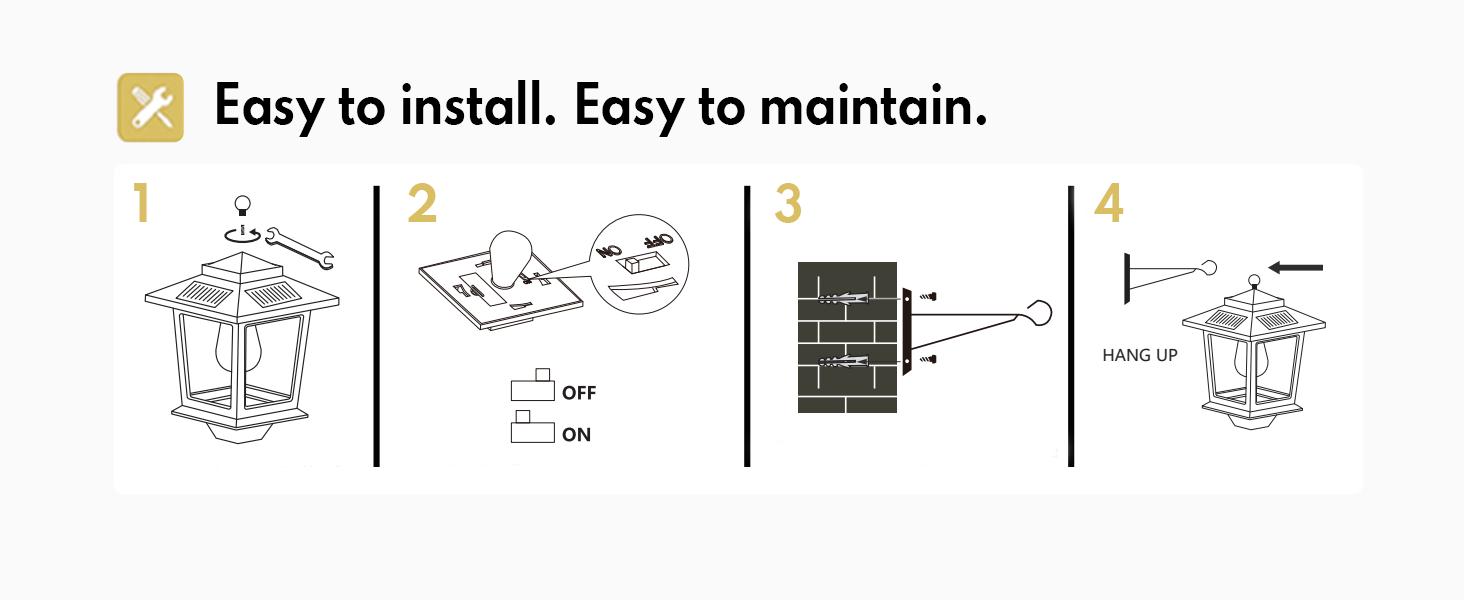 Easy to install. Easy to maintain.

1

2

ON OFF

OFF

ON

3

4

HANG UP