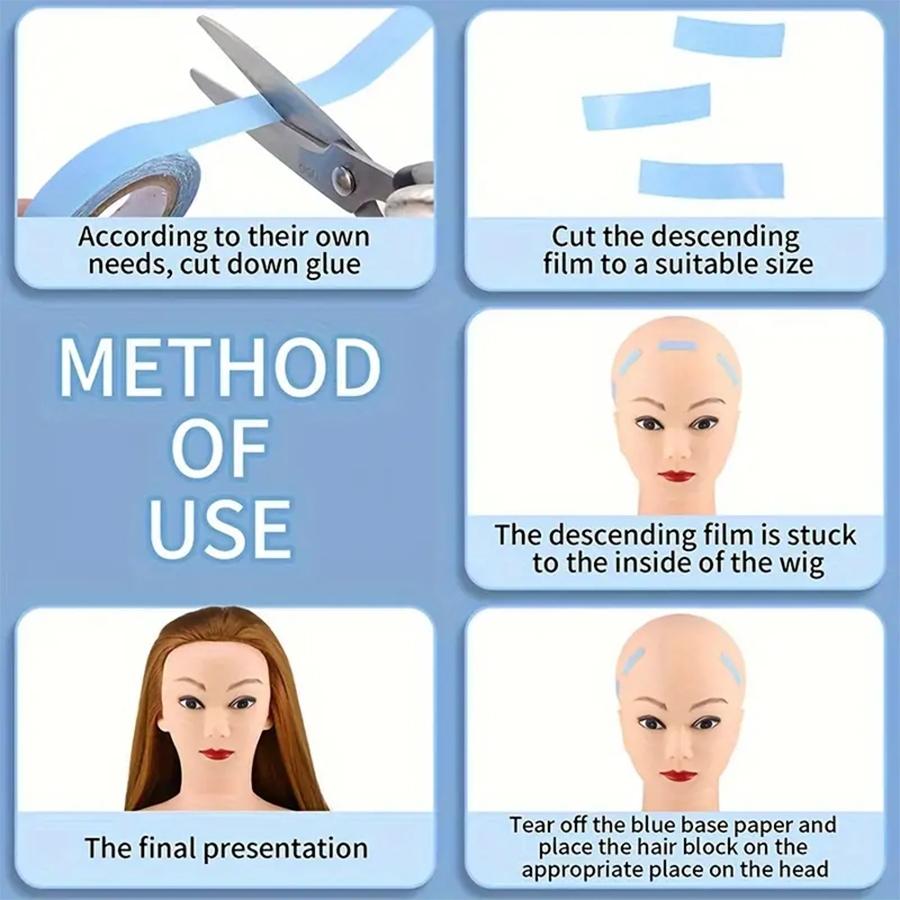 According to their own needs, cut down glue

Cut the descending film to a suitable size

METHOD OF USE

The descending film is stuck to the inside of the wig

The final presentation

Tear off the blue base paper and place the hair block on the appropriate place on the head