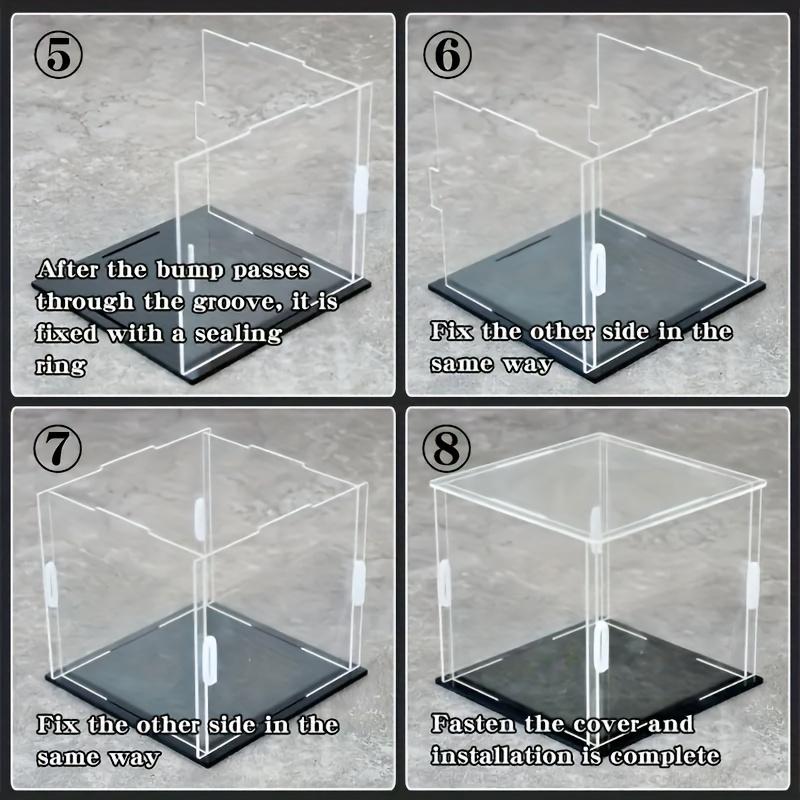 ⑤

After the bump passes through the groove, it is fixed with a sealing ring

⑥

Fix the other side in the same way

⑦

Fix the other side in the same way

⑧

Fasten the cover and installation is complete