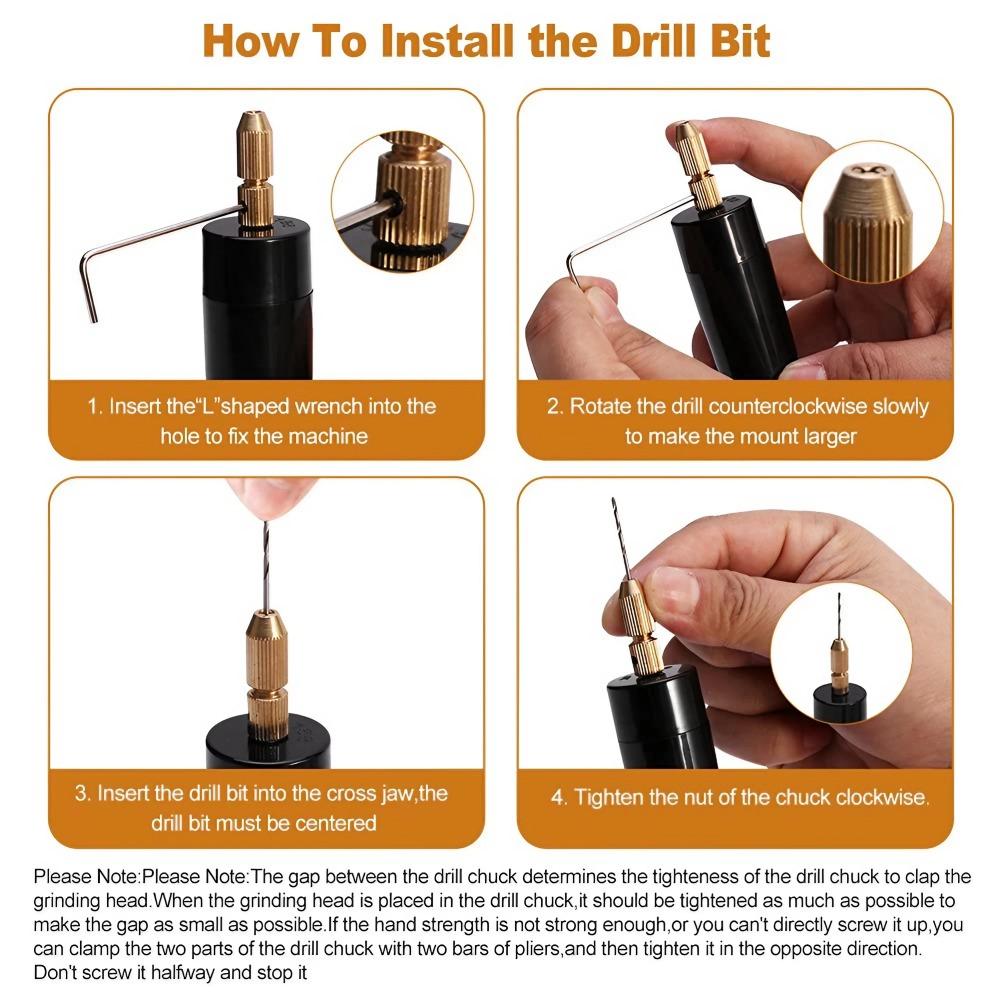 How To Install the Drill Bit

1. Insert the"L"shaped wrench into the hole to fix the machine

2. Rotate the drill counterclockwise slowly to make the mount larger

3. Insert the drill bit into the cross jaw,the drill bit must be centered

4. Tighten the nut of the chuck clockwise.

Please Note:Please Note:The gap between the drill chuck determines the tighteness of the drill chuck to clap the grinding head.When the grinding head is placed in the drill chuck,it should be tightened as much as possible to make the gap as small as possible.If the hand strength is not strong enough,or you can't directly screw it up,you can clamp the two parts of the drill chuck with two bars of pliers,and then tighten it in the opposite direction. Don't screw it halfway and stop it