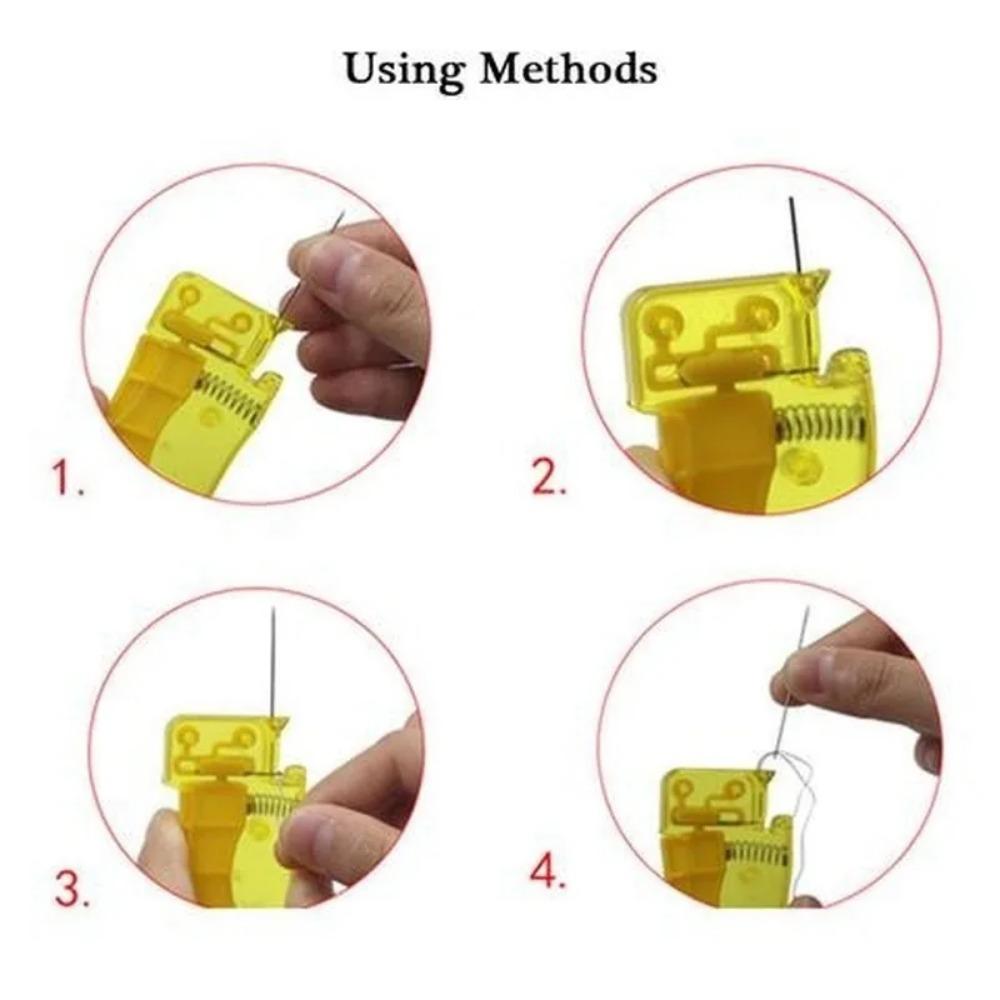 Using Methods

1.

2.

3.

4.