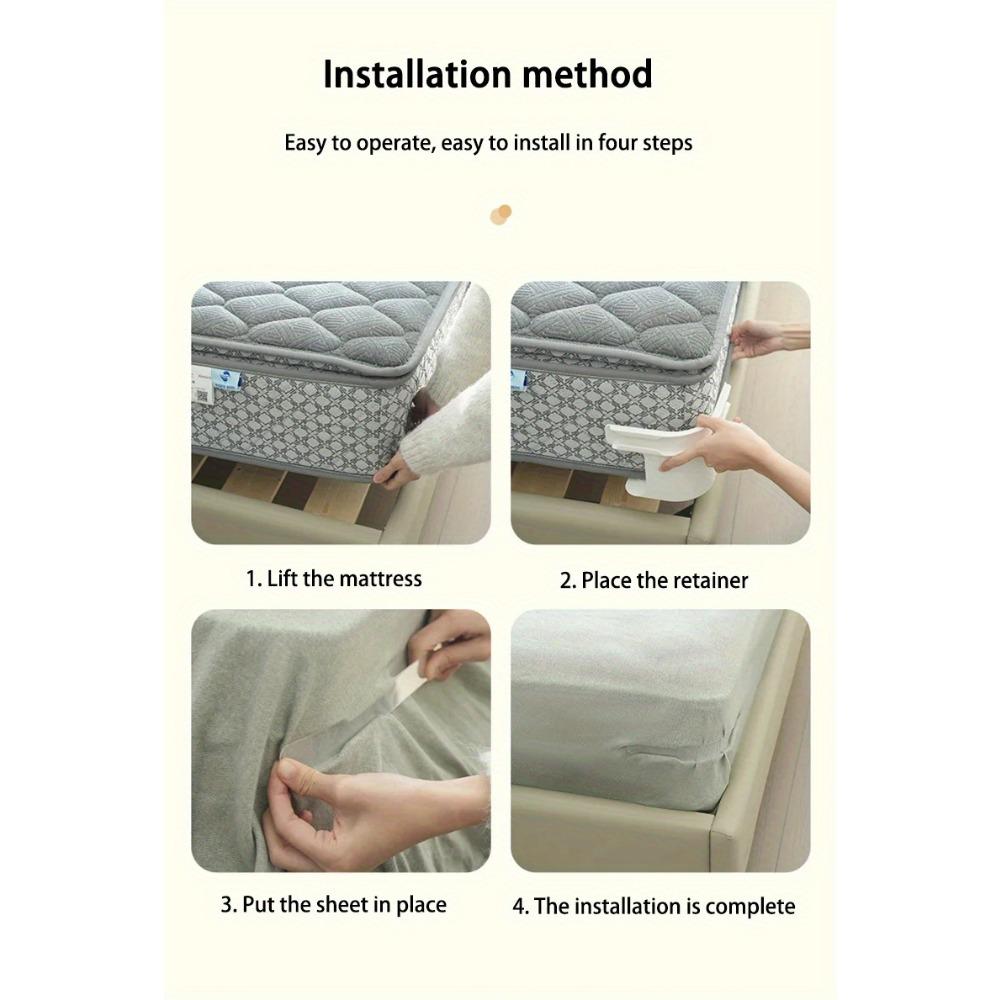 Installation method

Easy to operate, easy to install in four steps

1. Lift the mattress

2. Place the retainer

3. Put the sheet in place

4. The installation is complete