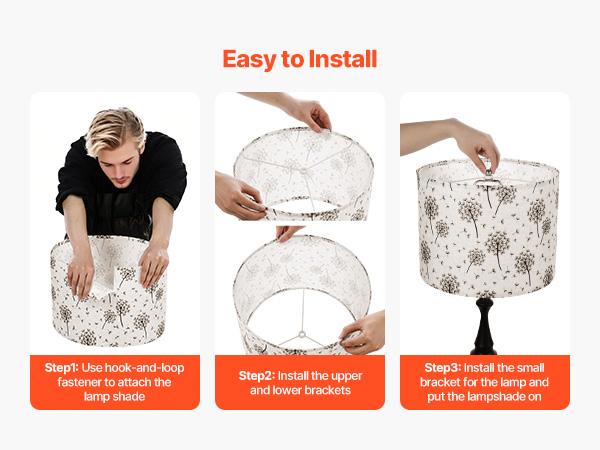 Easy to Install

Step1: Use hook-and-loop fastener to attach the lamp shade

Step2: Install the upper and lower brackets

Step3: Install the small bracket for the lamp and put the lampshade on