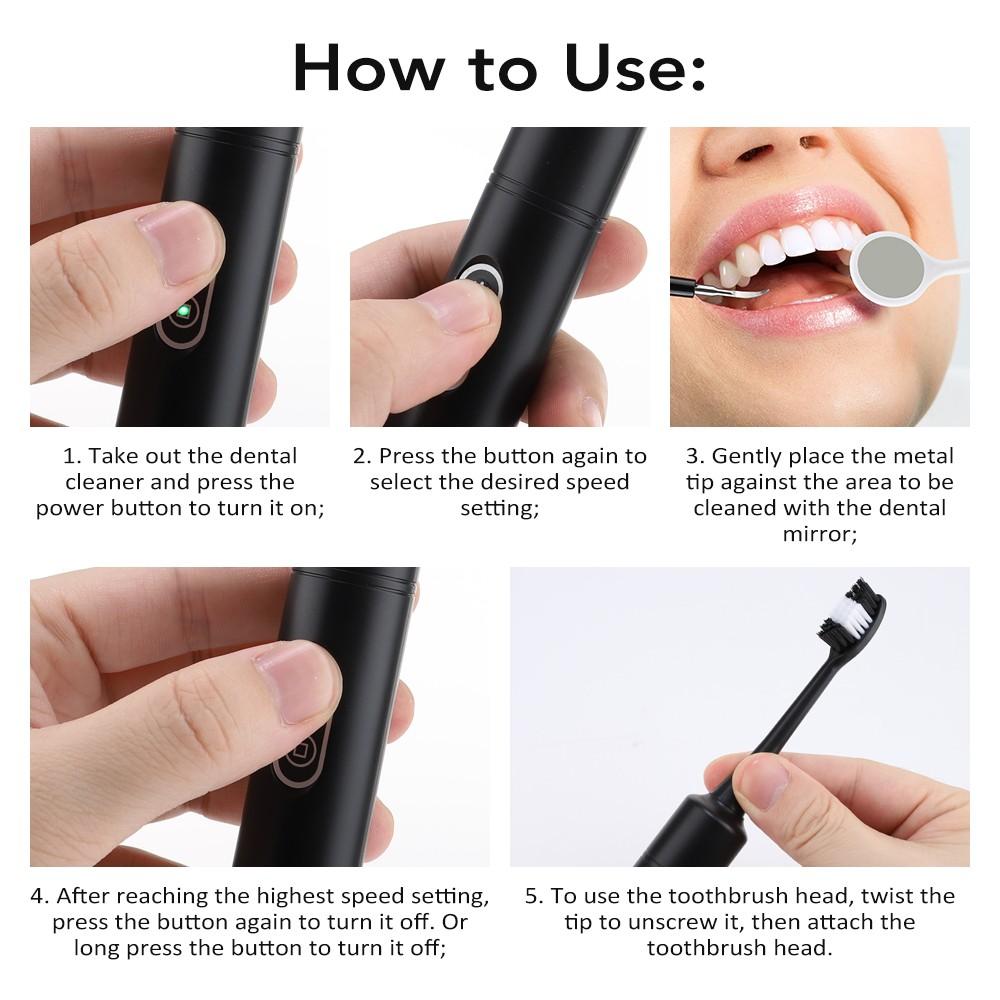 How to Use:

1. Take out the dental cleaner and press the power button to turn it on;

2. Press the button again to select the desired speed setting;

3. Gently place the metal tip against the area to be cleaned with the dental mirror;

4. After reaching the highest speed setting, press the button again to turn it off. Or long press the button to turn it off;

5. To use the toothbrush head, twist the tip to unscrew it, then attach the toothbrush head.