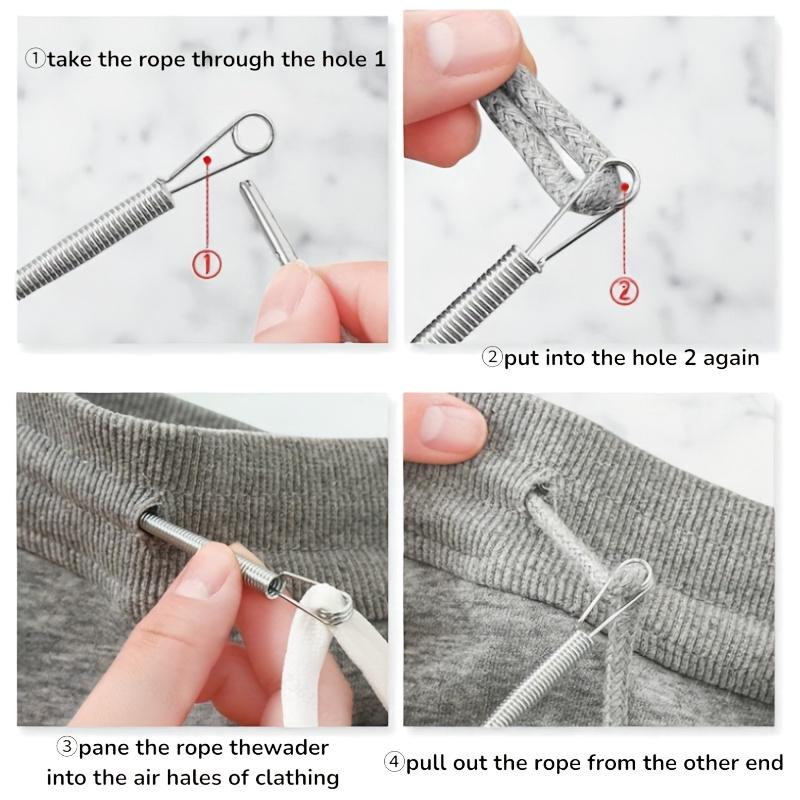 ①take the rope through the hole 1

①

②

②put into the hole 2 again

③pane the rope thewader into the air hales of clathing

④pull out the rope from the other end