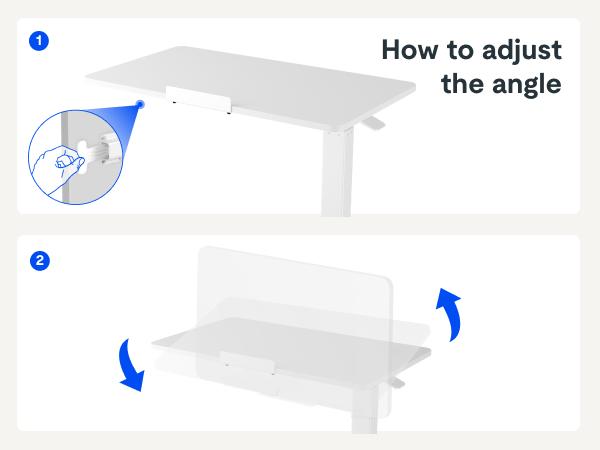 1

How to adjust the angle

2