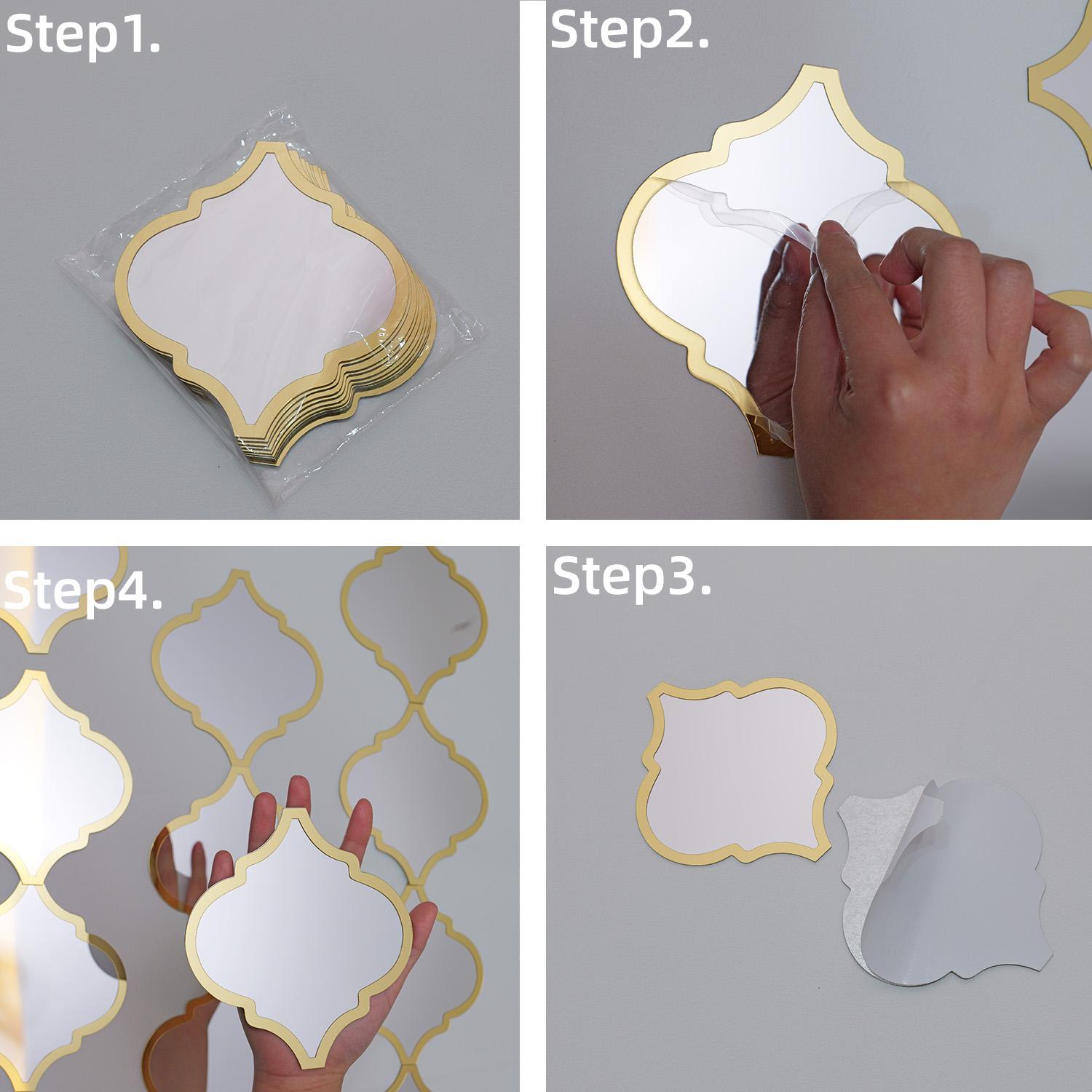 Step1.

Step2.

Step4.

Step3.