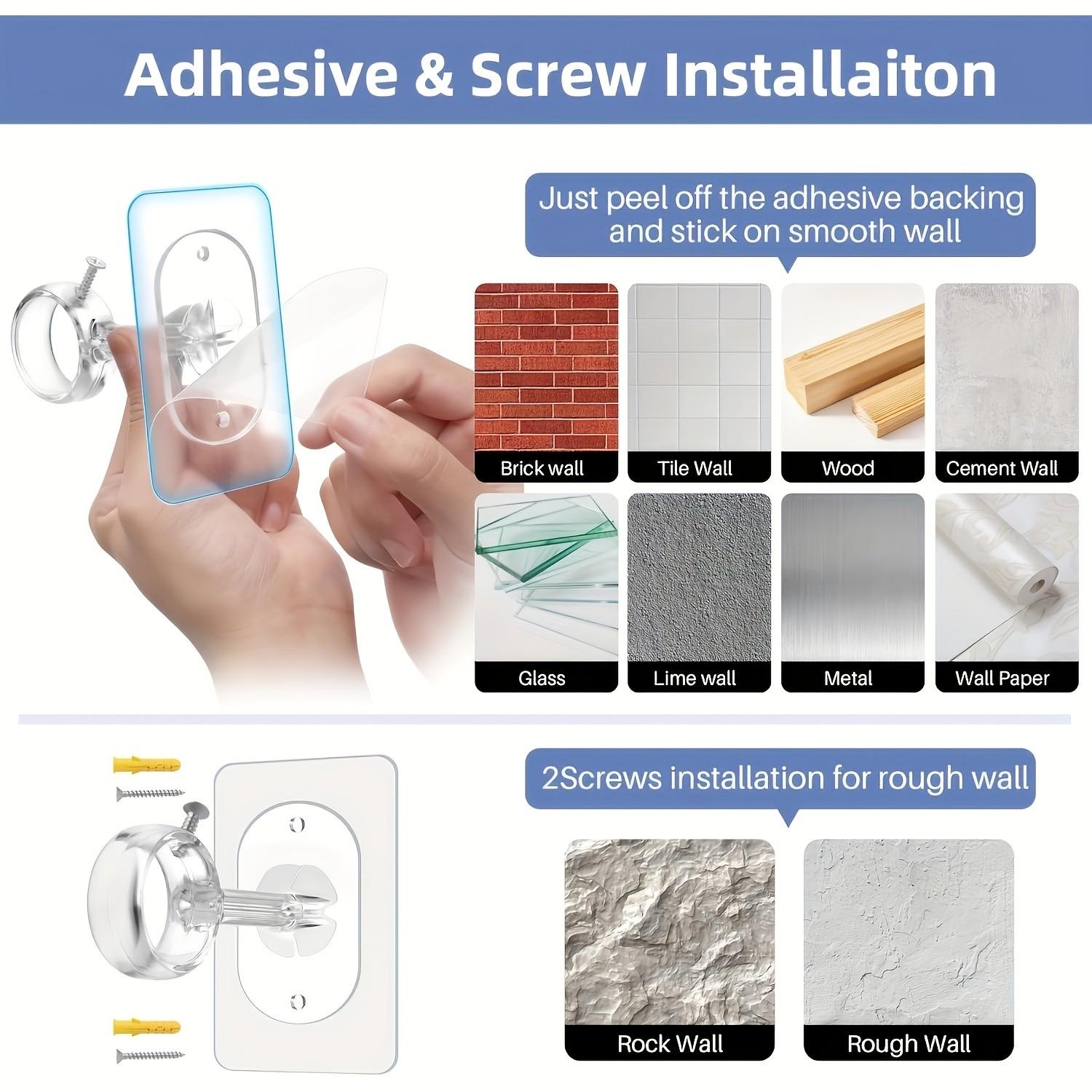 Adhesive & Screw Installaiton

Just peel off the adhesive backing and stick on smooth wall

Brick wall

Tile Wall

Wood

Cement Wall

Glass

Lime wall

Metal

Wall Paper

2Screws installation for rough wall

Rock Wall

Rough Wall