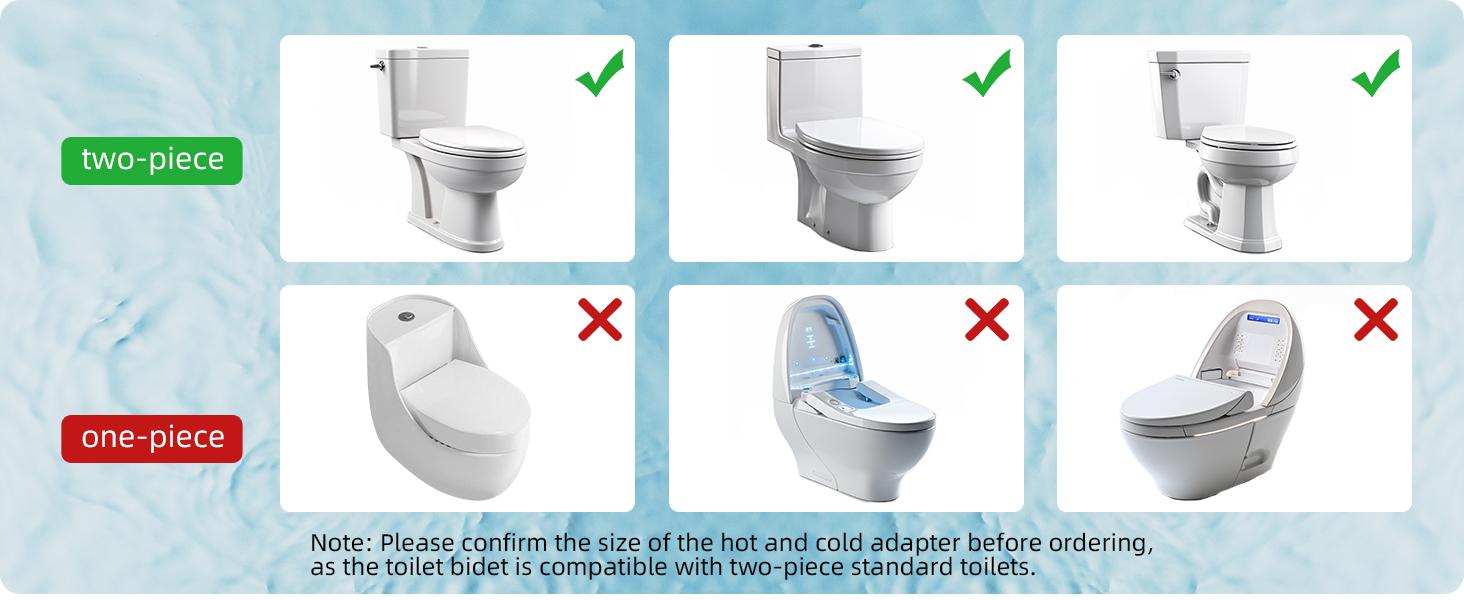 two-piece

one-piece

Note: Please confirm the size of the hot and cold adapter before ordering, as the toilet bidet is compatible with two-piece standard toilets.