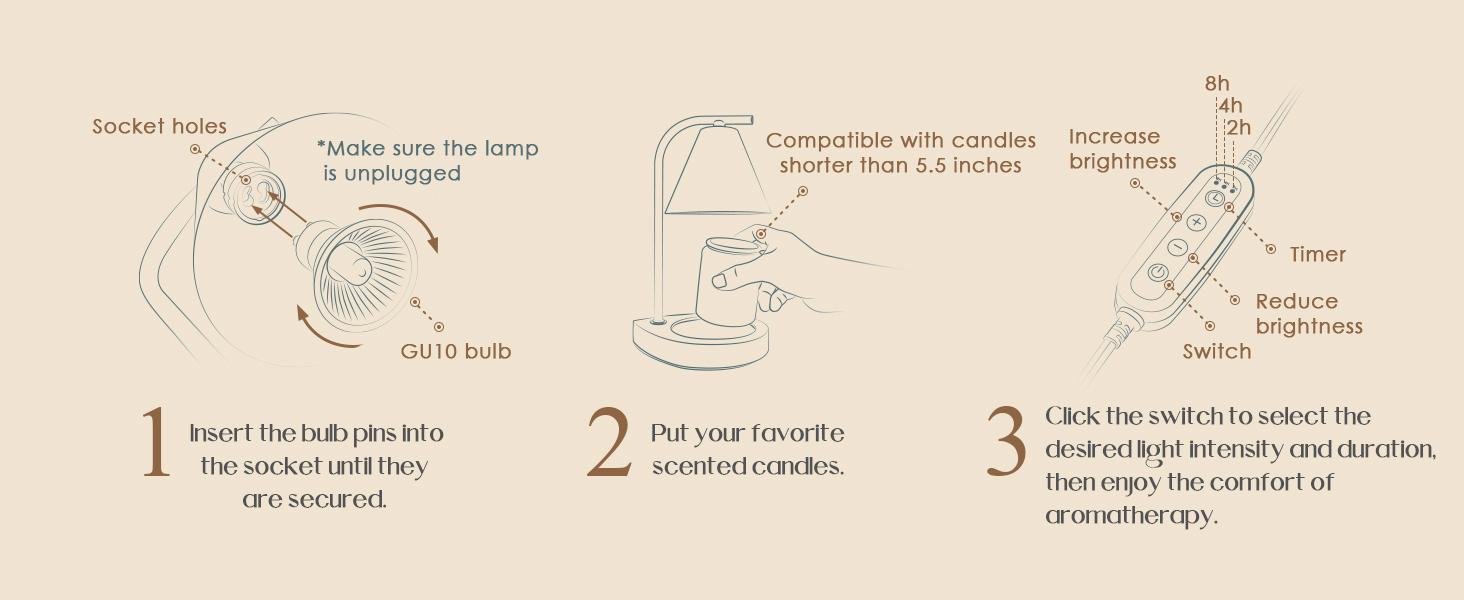 Socket holes

*Make sure the lamp is unplugged

GU10 bulb

1 Insert the bulb pins into the socket until they are secured.

Compatible with candles shorter than 5.5 inches

2 Put your favorite scented candles.

8h
4h
2h

Increase brightness

Timer

Reduce brightness

Switch

3 Click the switch to select the desired light intensity and duration, then enjoy the comfort of aromatherapy.