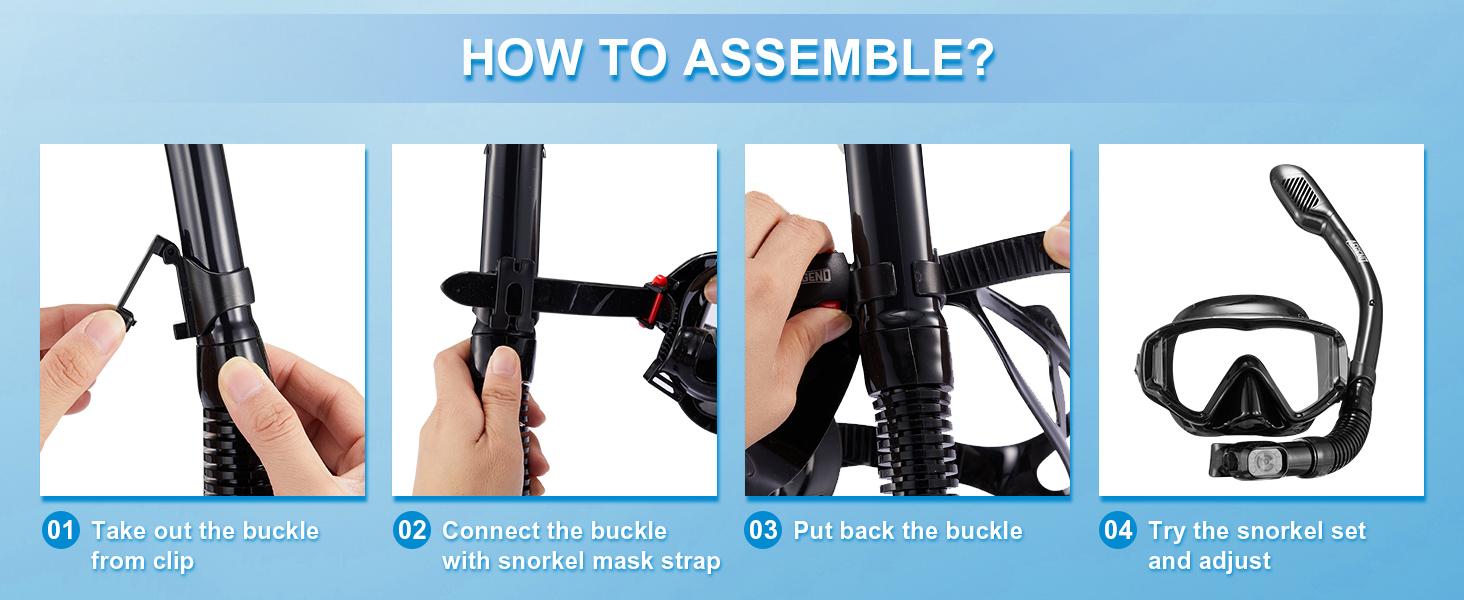 HOW TO ASSEMBLE?

01 Take out the buckle from clip

02 Connect the buckle with snorkel mask strap

03 Put back the buckle

04 Try the snorkel set and adjust