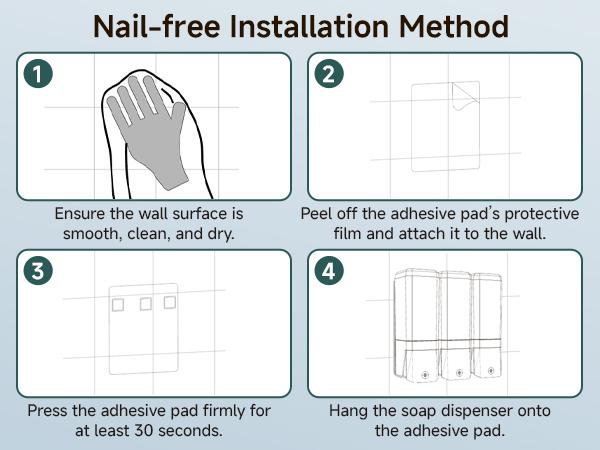 Nail-free Installation Method

1

Ensure the wall surface is smooth, clean, and dry.

2

Peel off the adhesive pad's protective film and attach it to the wall.

3

Press the adhesive pad firmly for at least 30 seconds.

4

Hang the soap dispenser onto the adhesive pad.