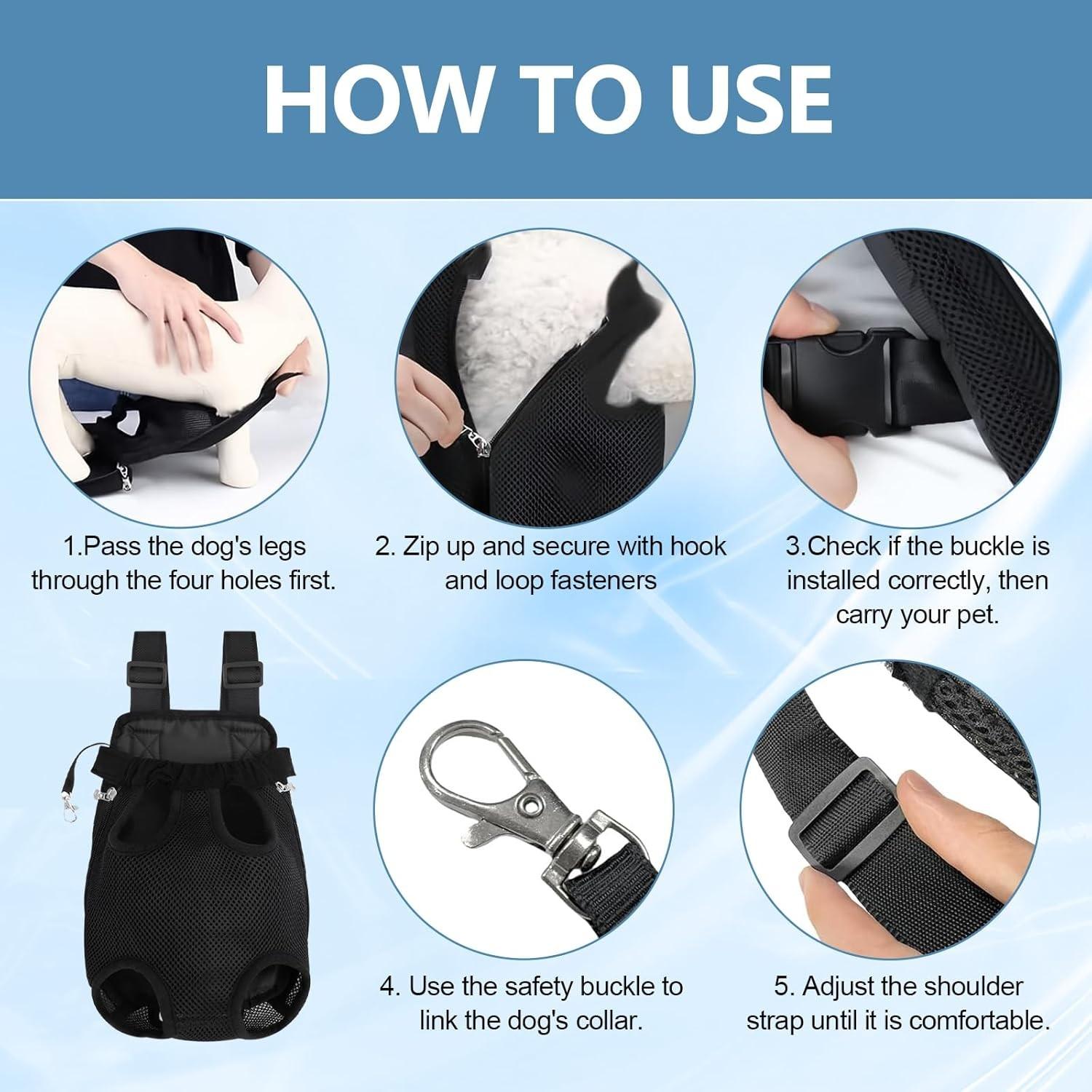 HOW TO USE

1.Pass the dog's legs through the four holes first.

2. Zip up and secure with hook and loop fasteners

3.Check if the buckle is installed correctly, then carry your pet.

4. Use the safety buckle to link the dog's collar.

5. Adjust the shoulder strap until it is comfortable.