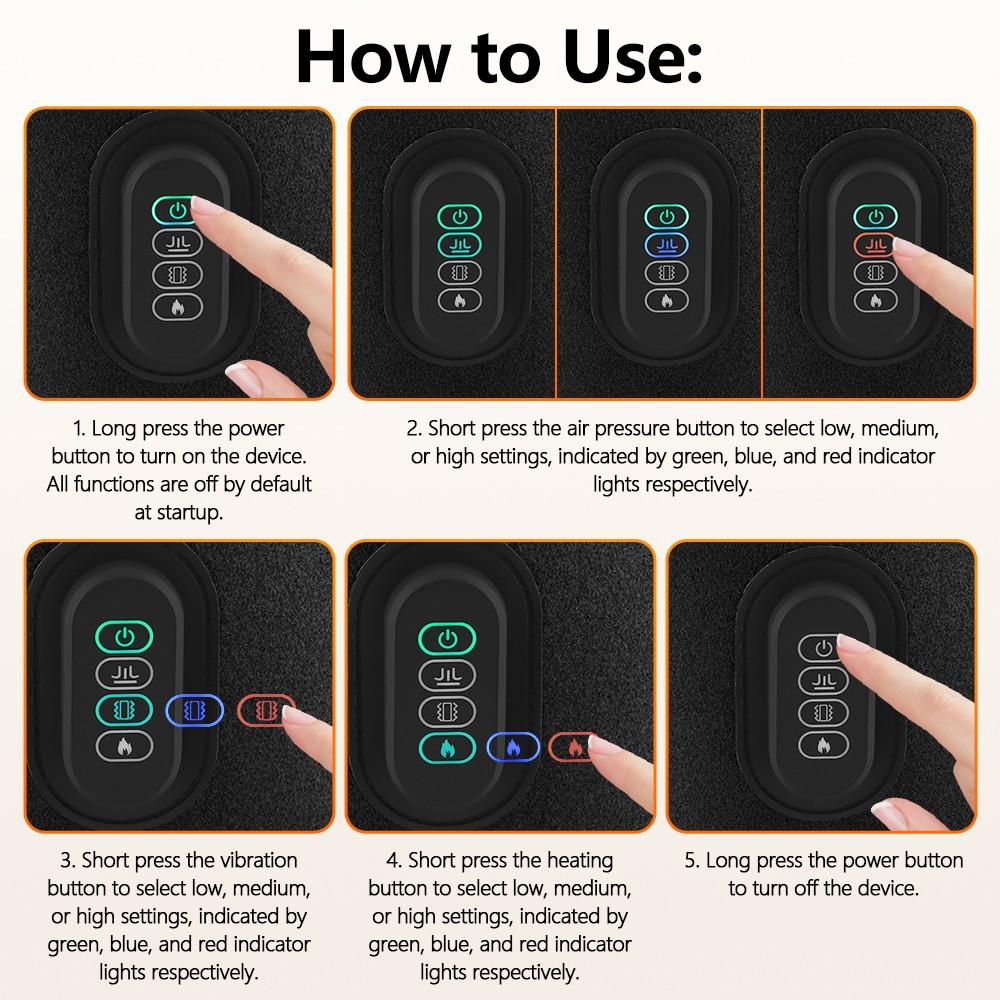 How to Use:

1. Long press the power button to turn on the device. All functions are off by default at startup.

2. Short press the air pressure button to select low, medium, or high settings, indicated by green, blue, and red indicator lights respectively.

3. Short press the vibration button to select low, medium, or high settings, indicated by green, blue, and red indicator lights respectively.

4. Short press the heating button to select low, medium, or high settings, indicated by green, blue, and red indicator lights respectively.

5. Long press the power button to turn off the device.