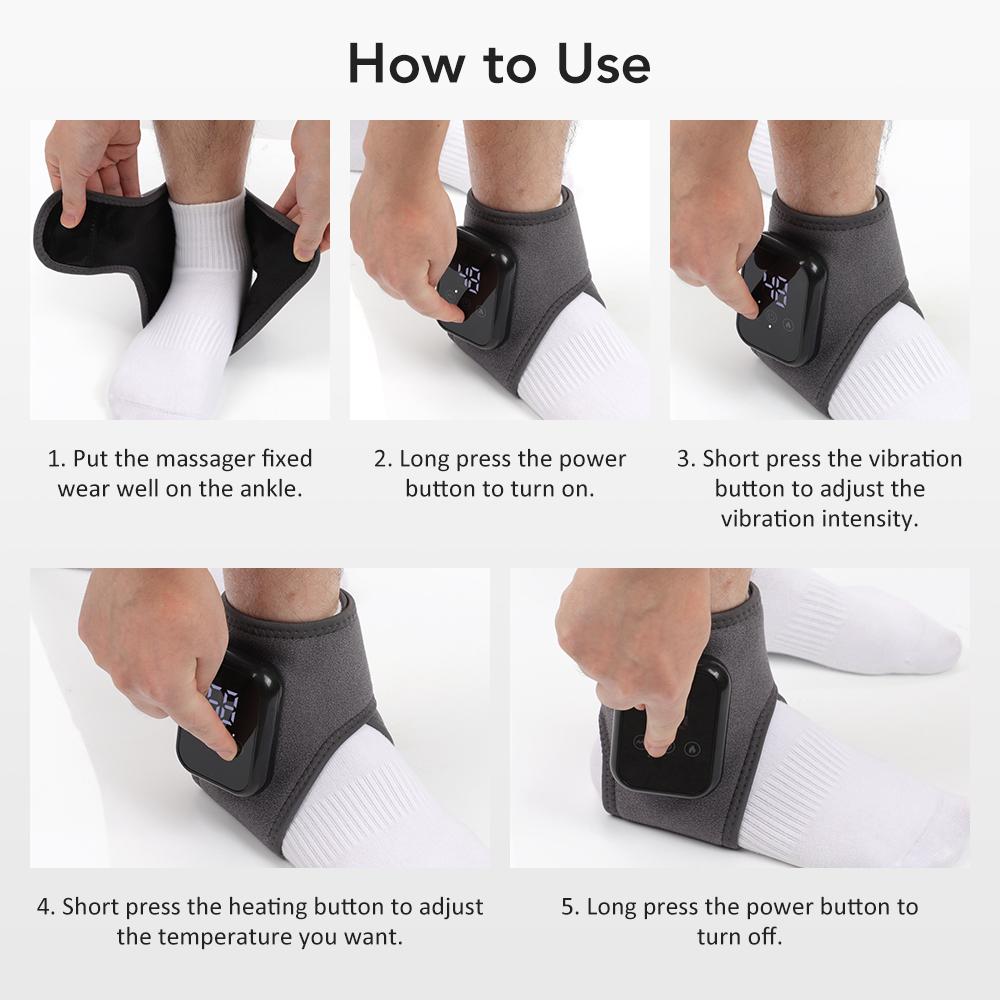 How to Use

1. Put the massager fixed wear well on the ankle.

2. Long press the power button to turn on.

3. Short press the vibration button to adjust the vibration intensity.

4. Short press the heating button to adjust the temperature you want.

5. Long press the power button to turn off.