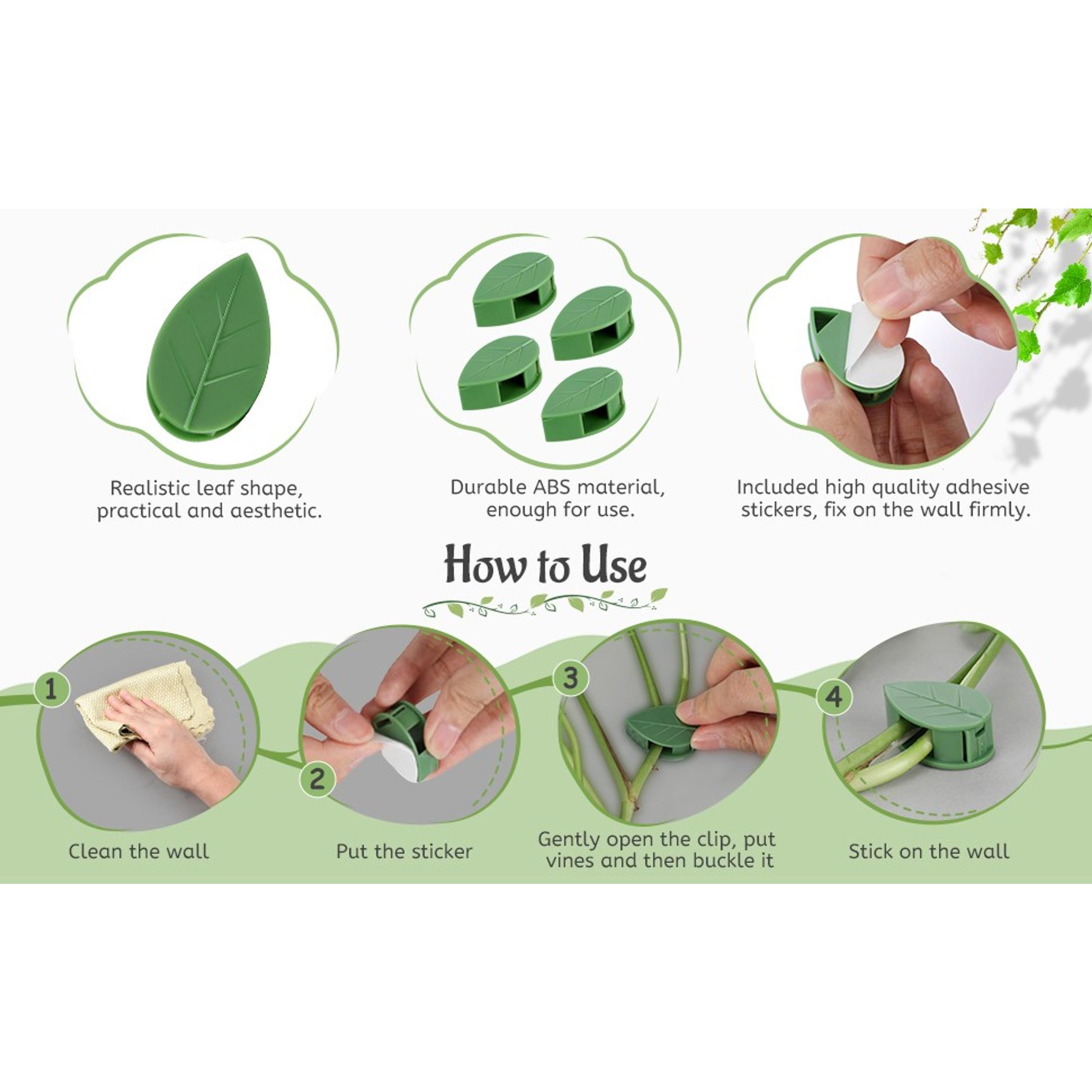 Realistic leaf shape, practical and aesthetic.

Durable ABS material, enough for use.

Included high quality adhesive stickers, fix on the wall firmly.

How to Use

1

Clean the wall

2

Put the sticker

3

Gently open the clip, put vines and then buckle it

4

Stick on the wall