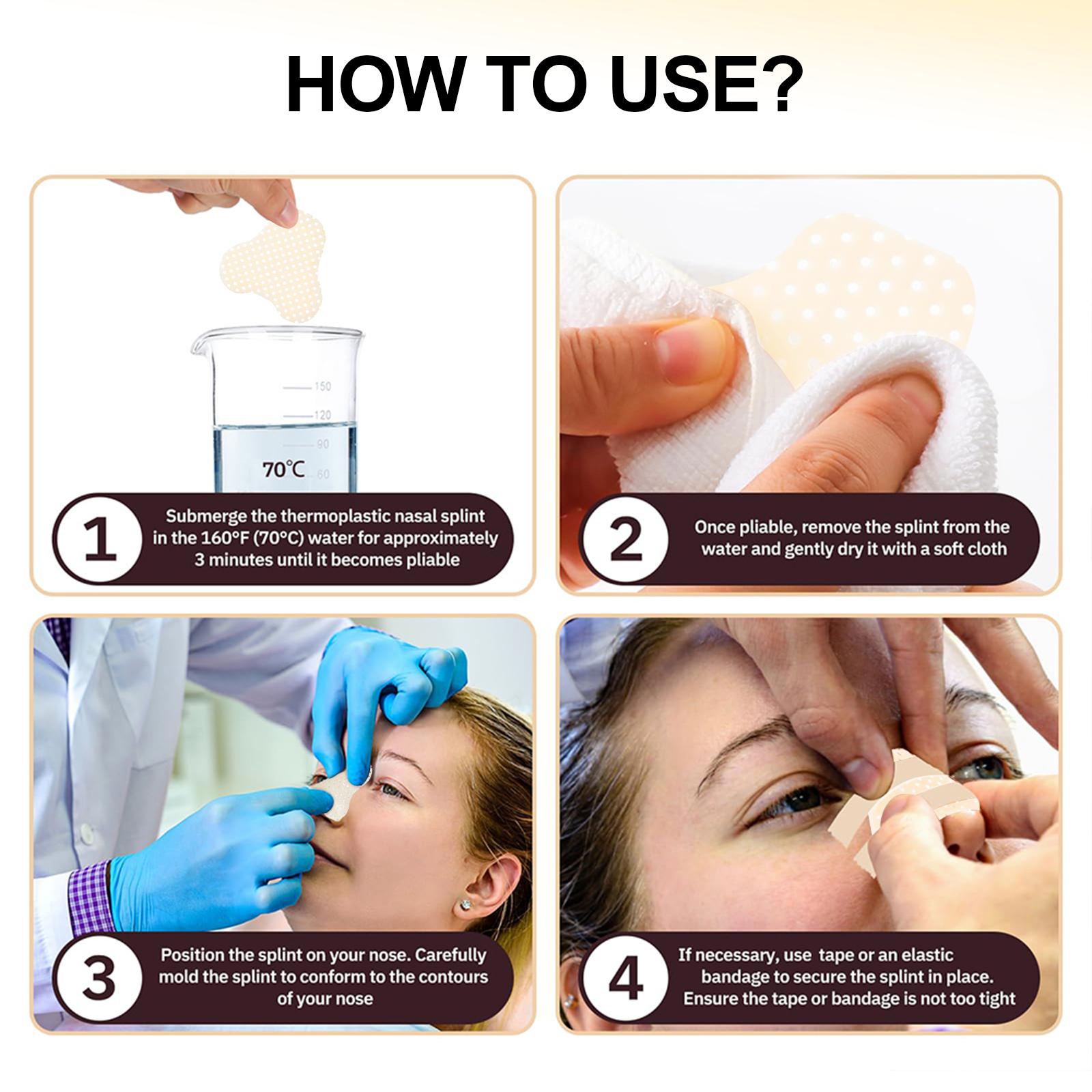 HOW TO USE?

150
120
90
70℃
60

1
Submerge the thermoplastic nasal splint in the 160°F (70°C) water for approximately 3 minutes until it becomes pliable

2
Once pliable, remove the splint from the water and gently dry it with a soft cloth

3
Position the splint on your nose. Carefully mold the splint to conform to the contours of your nose

4
If necessary, use tape or an elastic bandage to secure the splint in place. Ensure the tape or bandage is not too tight