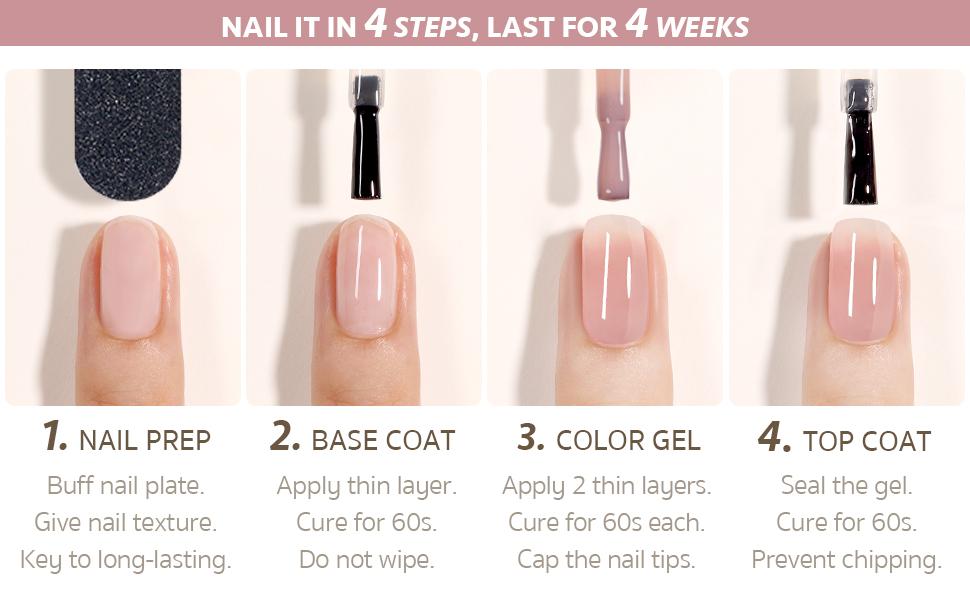 NAIL IT IN 4 STEPS, LAST FOR 4 WEEKS

1. NAIL PREP
Buff nail plate.
Give nail texture.
Key to long-lasting.

2. BASE COAT
Apply thin layer.
Cure for 60s.
Do not wipe.

3. COLOR GEL
Apply 2 thin layers.
Cure for 60s each.
Cap the nail tips.

4. TOP COAT
Seal the gel.
Cure for 60s.
Prevent chipping.