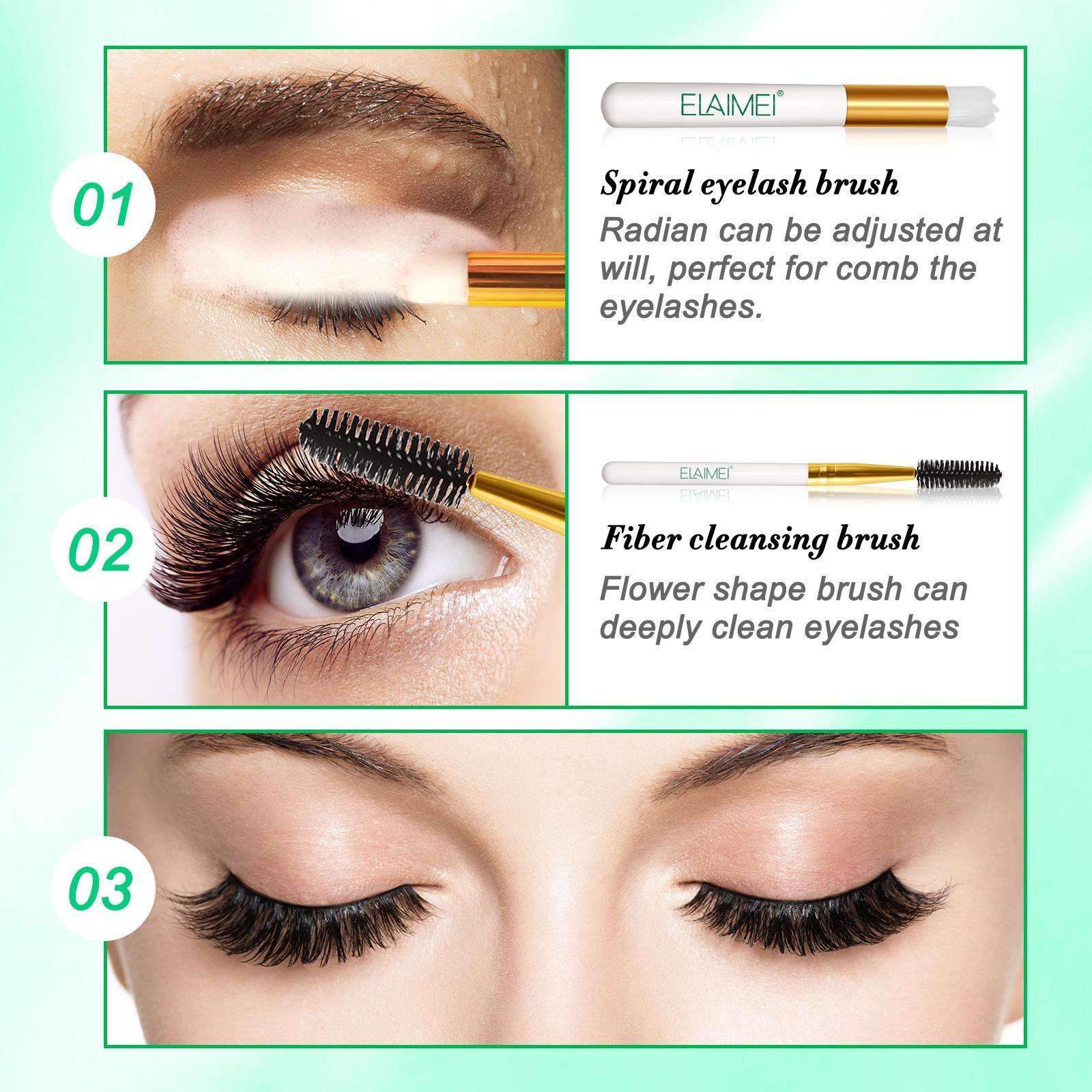 01

ELAIMEI®

Spiral eyelash brush

Radian can be adjusted at will, perfect for comb the eyelashes.

02

ELAIMEI®

Fiber cleansing brush

Flower shape brush can deeply clean eyelashes

03