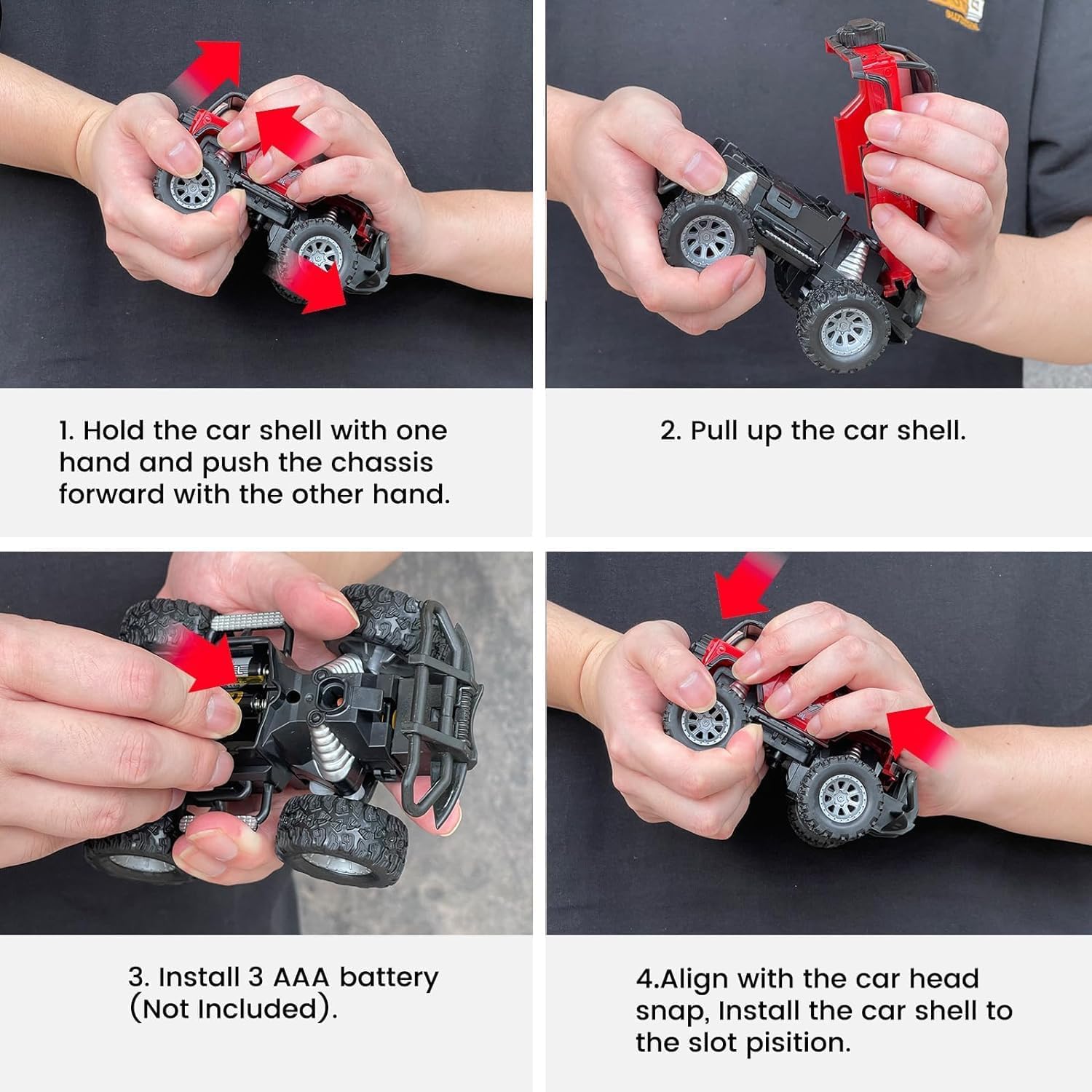 1. Hold the car shell with one hand and push the chassis forward with the other hand.

2. Pull up the car shell.

3. Install 3 AAA battery (Not Included).

4.Align with the car head snap, Install the car shell to the slot pisition.