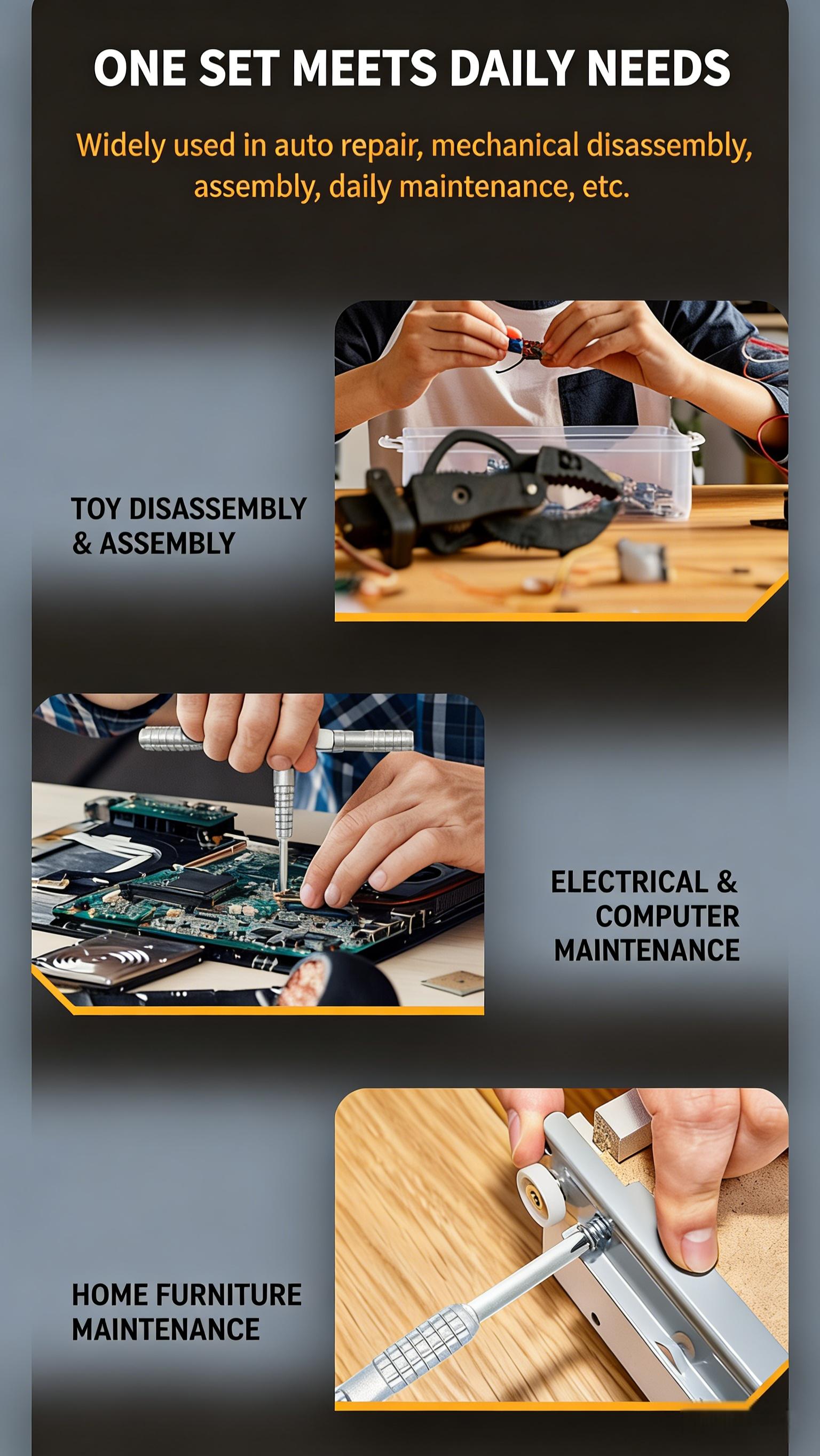 ONE SET MEETS DAILY NEEDS

Widely used in auto repair, mechanical disassembly, assembly, daily maintenance, etc.

TOY DISASSEMBLY & ASSEMBLY

ELECTRICAL & COMPUTER MAINTENANCE

HOME FURNITURE MAINTENANCE