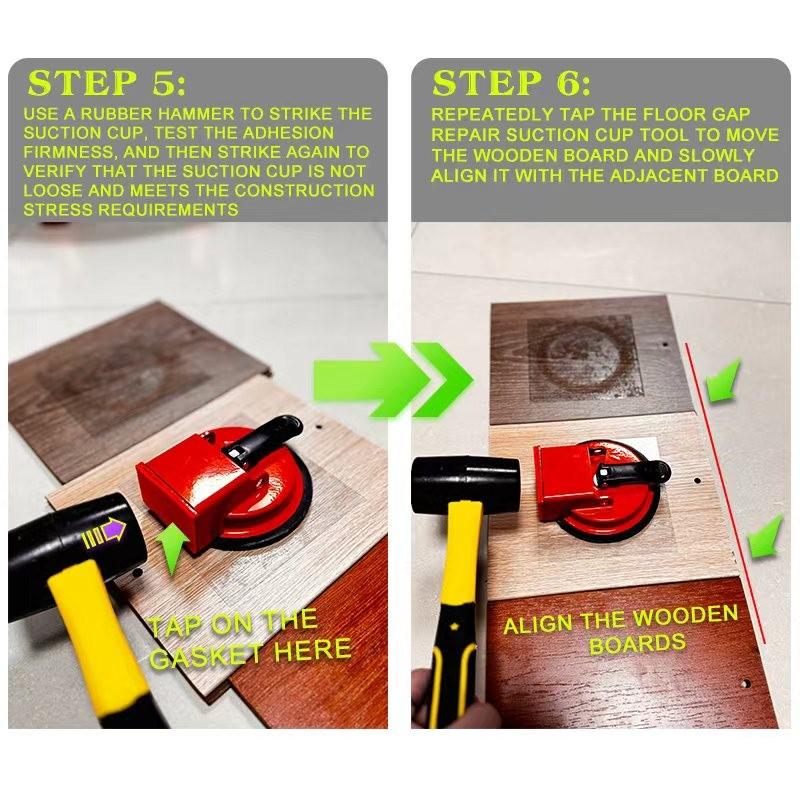 STEP 5:
USE A RUBBER HAMMER TO STRIKE THE SUCTION CUP, TEST THE ADHESION FIRMNESS, AND THEN STRIKE AGAIN TO VERIFY THAT THE SUCTION CUP IS NOT LOOSE AND MEETS THE CONSTRUCTION STRESS REQUIREMENTS

TAP ON THE GASKET HERE

STEP 6:
REPEATEDLY TAP THE FLOOR GAP REPAIR SUCTION CUP TOOL TO MOVE THE WOODEN BOARD AND SLOWLY ALIGN IT WITH THE ADJACENT BOARD

ALIGN THE WOODEN BOARDS