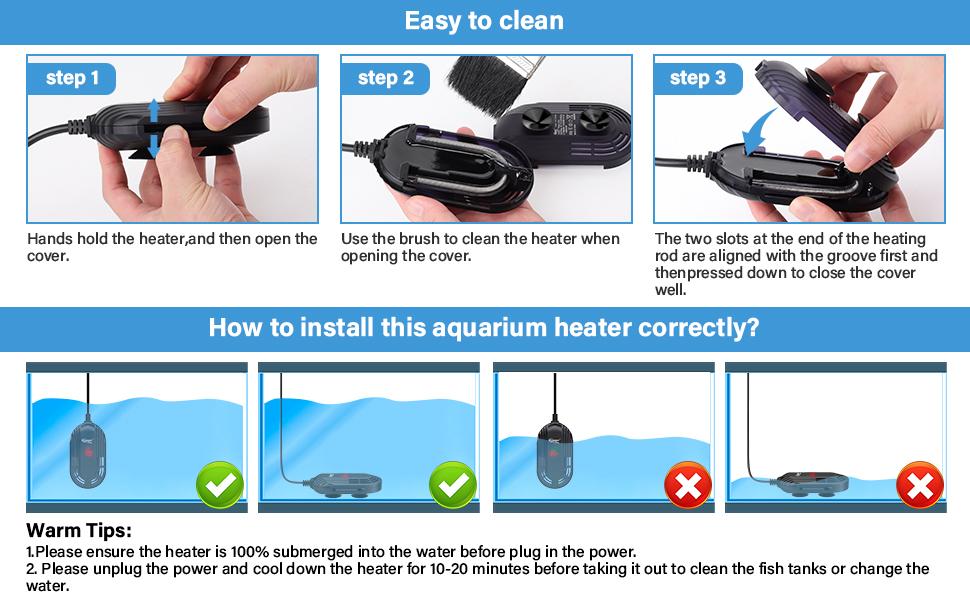 Easy to clean

step 1

Hands hold the heater,and then open the cover.

step 2

Use the brush to clean the heater when opening the cover.

step 3

The two slots at the end of the heating rod are aligned with the groove first and thenpressed down to close the cover well.

How to install this aquarium heater correctly?

Warm Tips:
1.Please ensure the heater is 100% submerged into the water before plug in the power.
2. Please unplug the power and cool down the heater for 10-20 minutes before taking it out to clean the fish tanks or change the water.