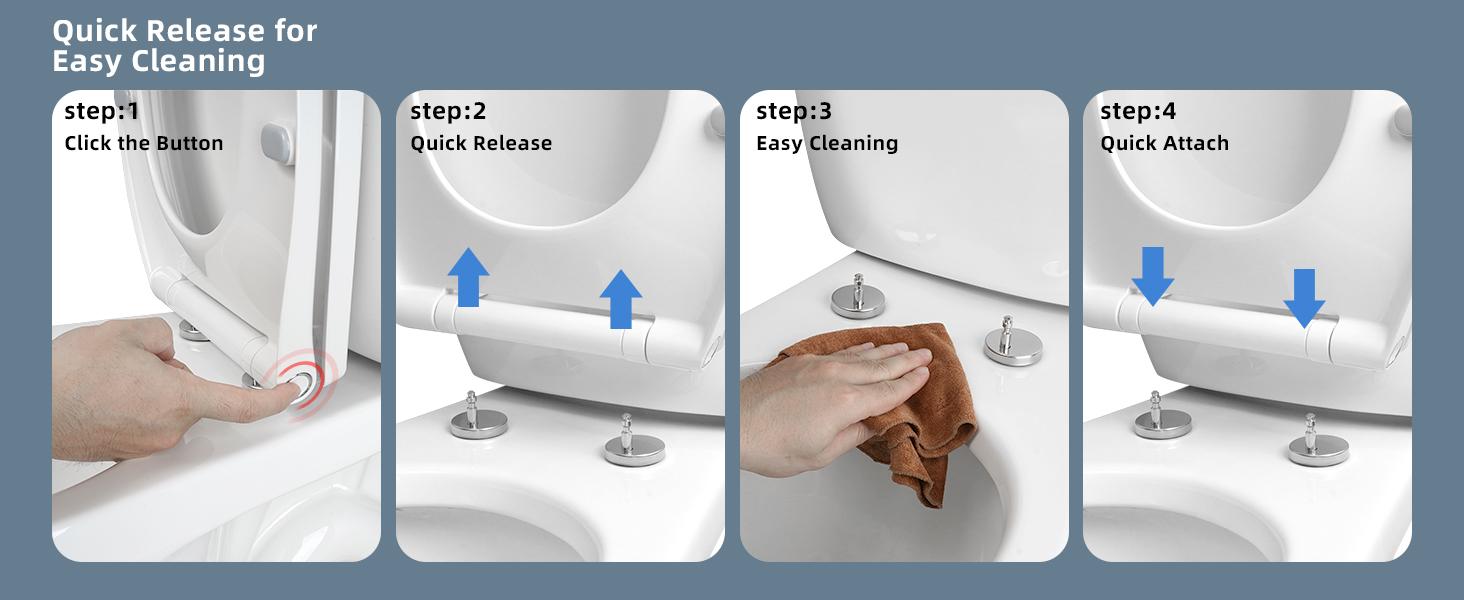 Quick Release for Easy Cleaning

step:1
Click the Button

step:2
Quick Release

step:3
Easy Cleaning

step:4
Quick Attach