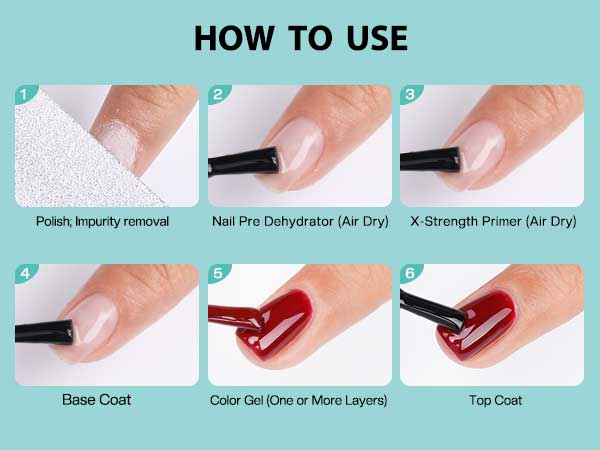 HOW TO USE

1
Polish; Impurity removal

2
Nail Pre Dehydrator (Air Dry)

3
X-Strength Primer (Air Dry)

4
Base Coat

5
Color Gel (One or More Layers)

6
Top Coat