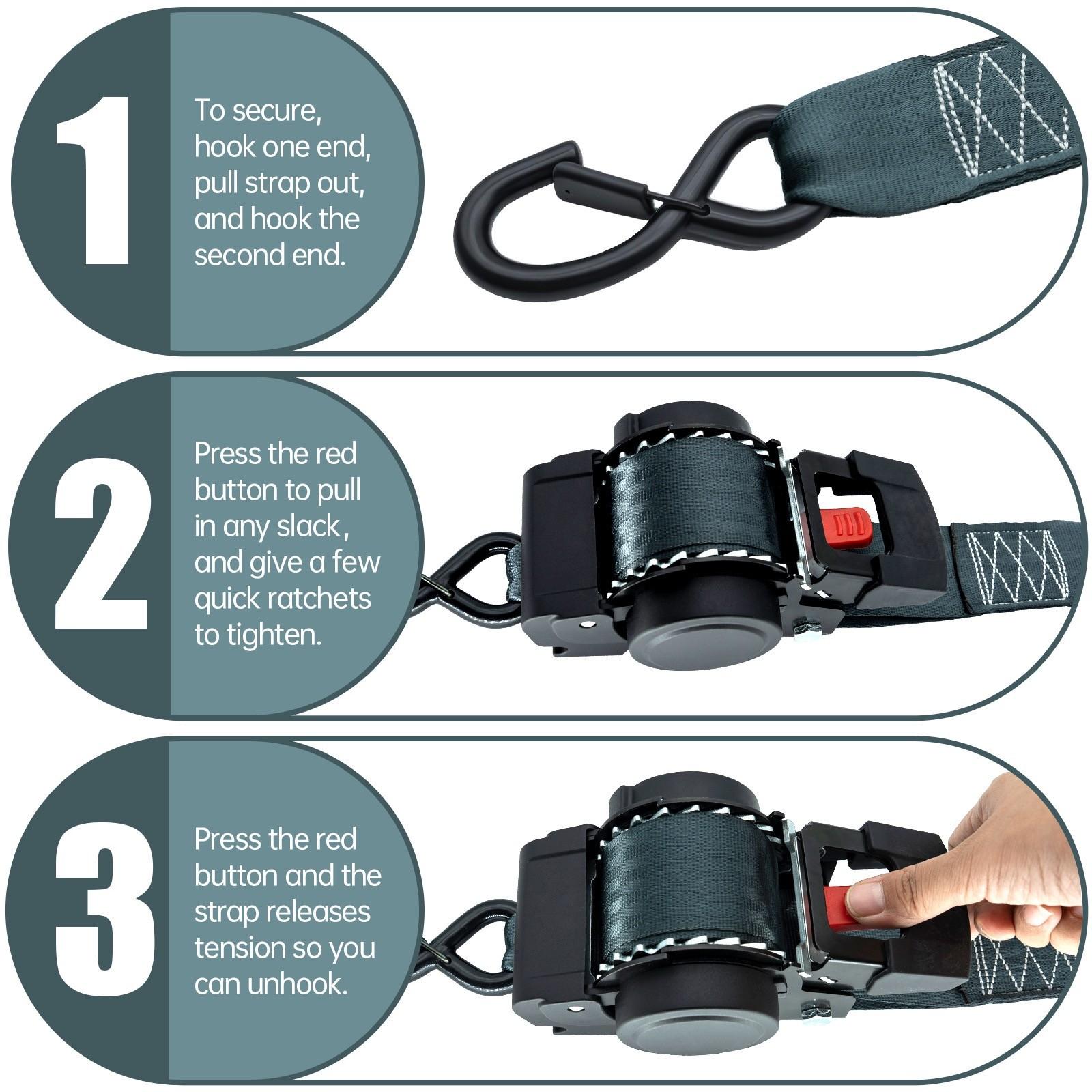 1

To secure, hook one end, pull strap out, and hook the second end.

2

Press the red button to pull in any slack, and give a few quick ratchets to tighten.

3

Press the red button and the strap releases tension so you can unhook.