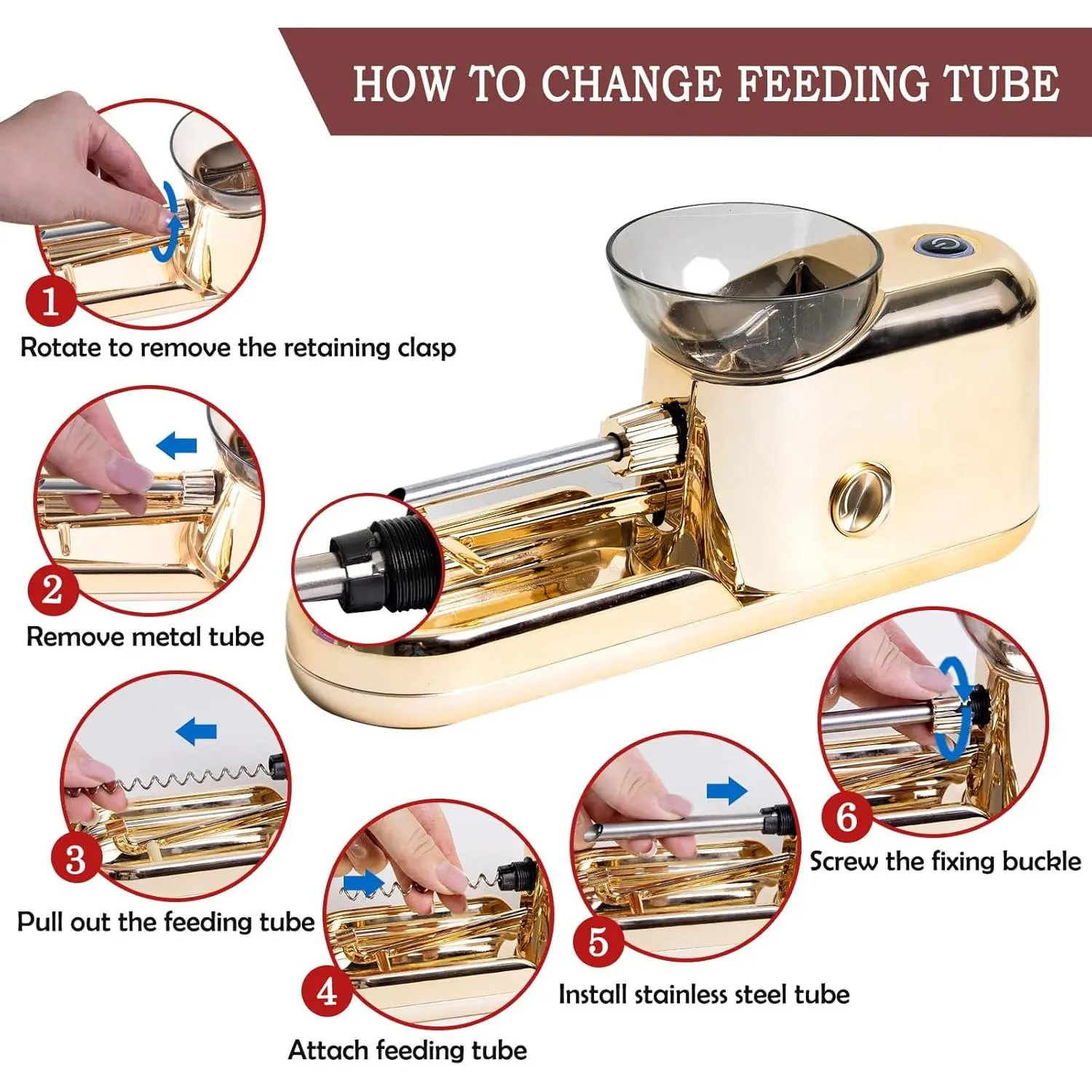 HOW TO CHANGE FEEDING TUBE

1
Rotate to remove the retaining clasp

2
Remove metal tube

3
Pull out the feeding tube

4
Attach feeding tube

5
Install stainless steel tube

6
Screw the fixing buckle