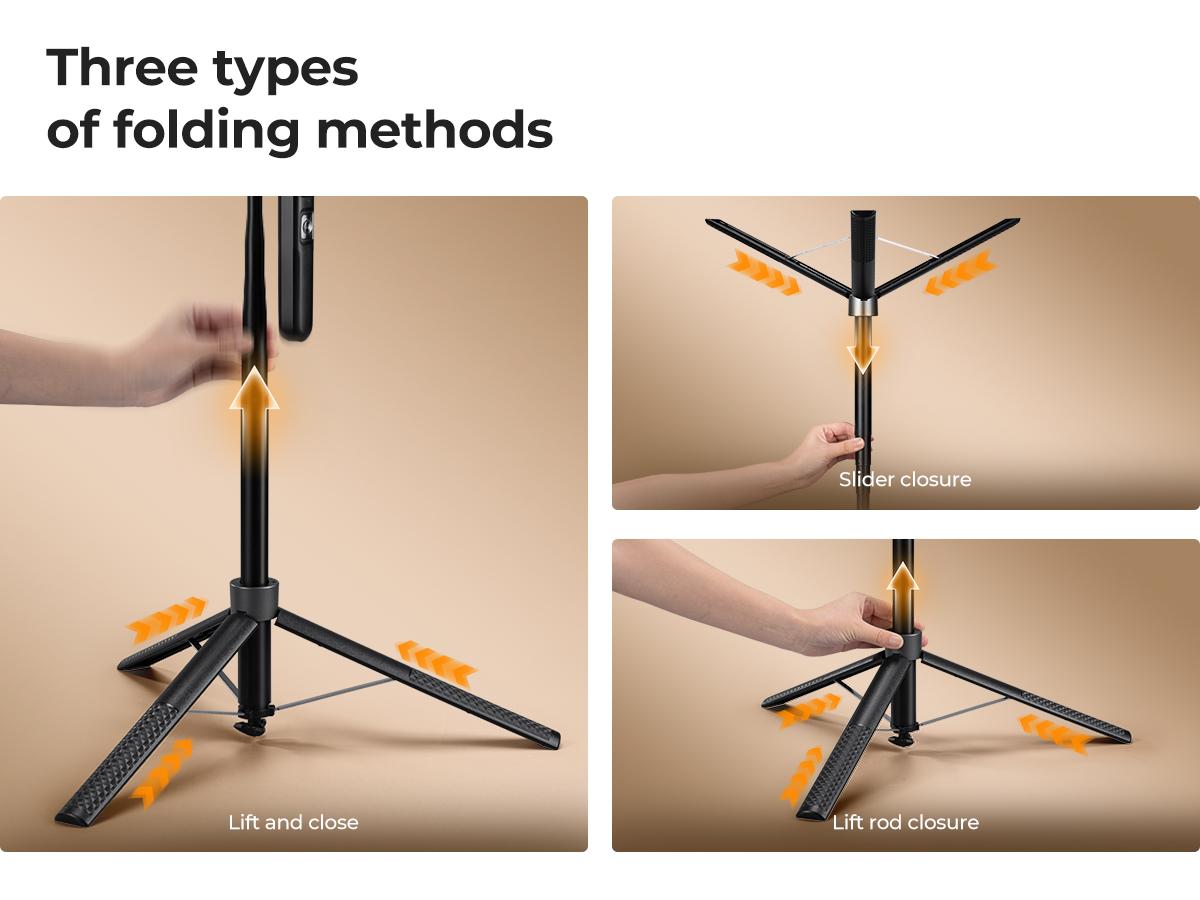 Three types of folding methods

Lift and close

Slider closure

Lift rod closure