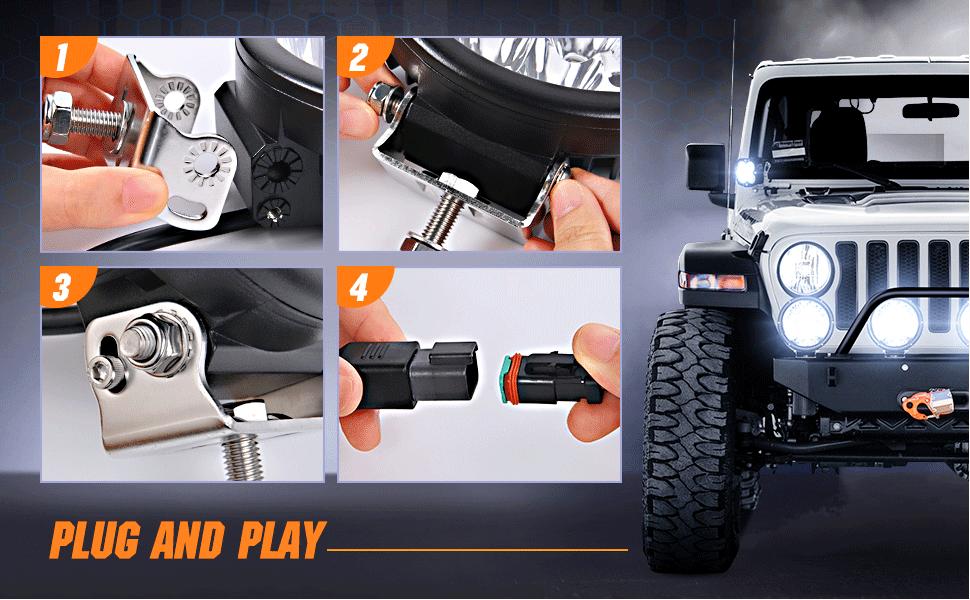 1
2
3
4
PLUG AND PLAY