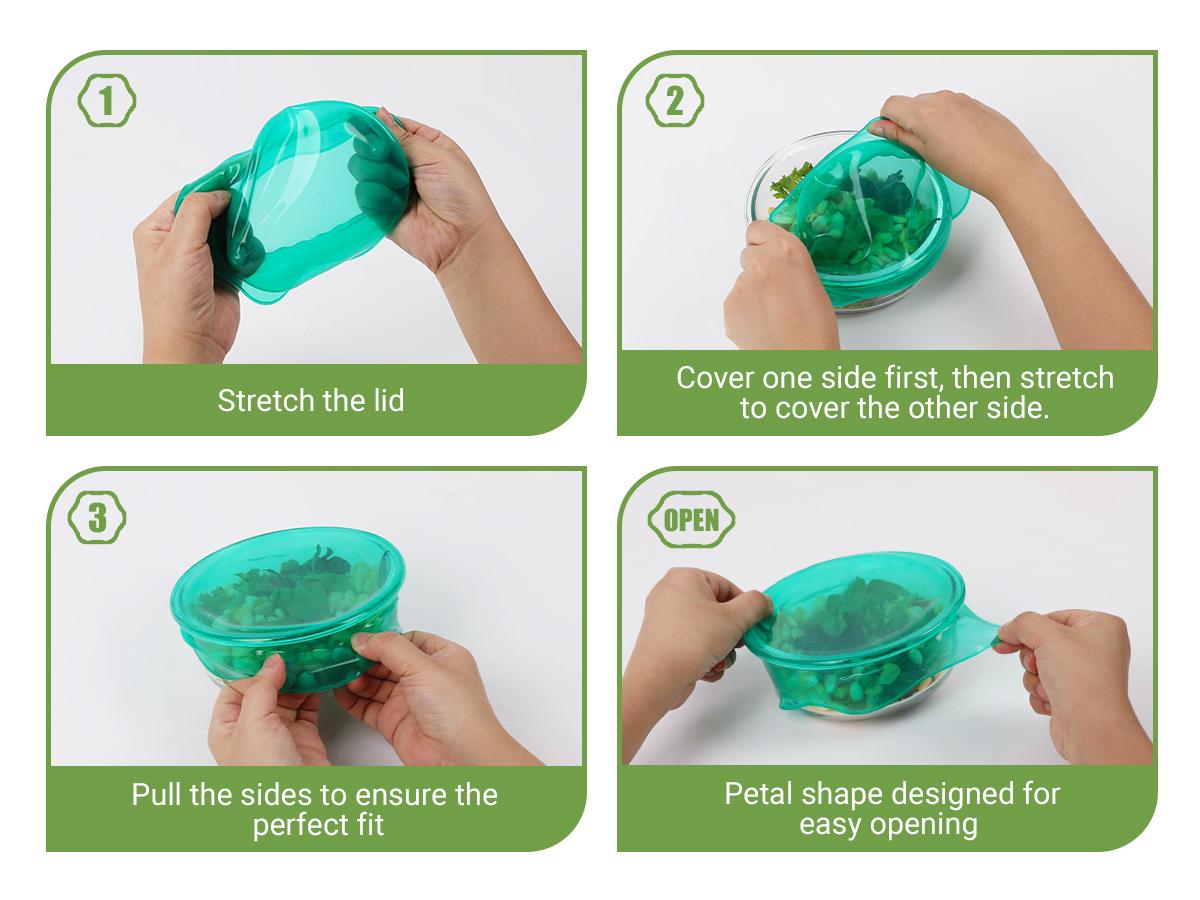 1

Stretch the lid

2

Cover one side first, then stretch to cover the other side.

3

Pull the sides to ensure the perfect fit

OPEN

Petal shape designed for easy opening