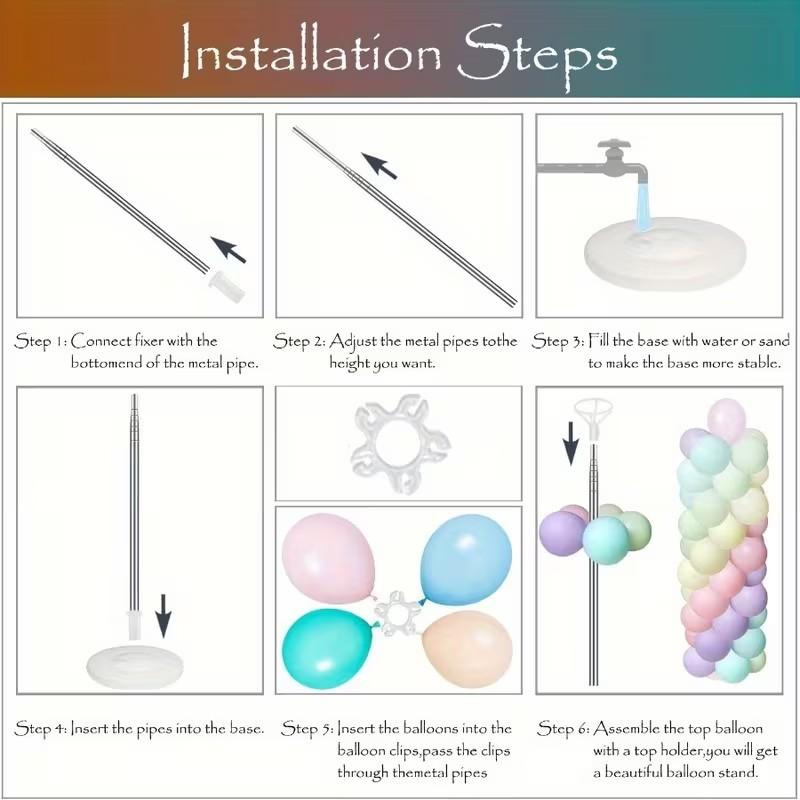 Installation Steps

Step 1: Connect fixer with the bottomend of the metal pipe.

Step 2: Adjust the metal pipes tothe height you want.

Step 3: Fill the base with water or sand to make the base more stable.

Step 4: Insert the pipes into the base.

Step 5: Insert the balloons into the balloon clips,pass the clips through themetal pipes

Step 6: Assemble the top balloon with a top holder,you will get a beautiful balloon stand.