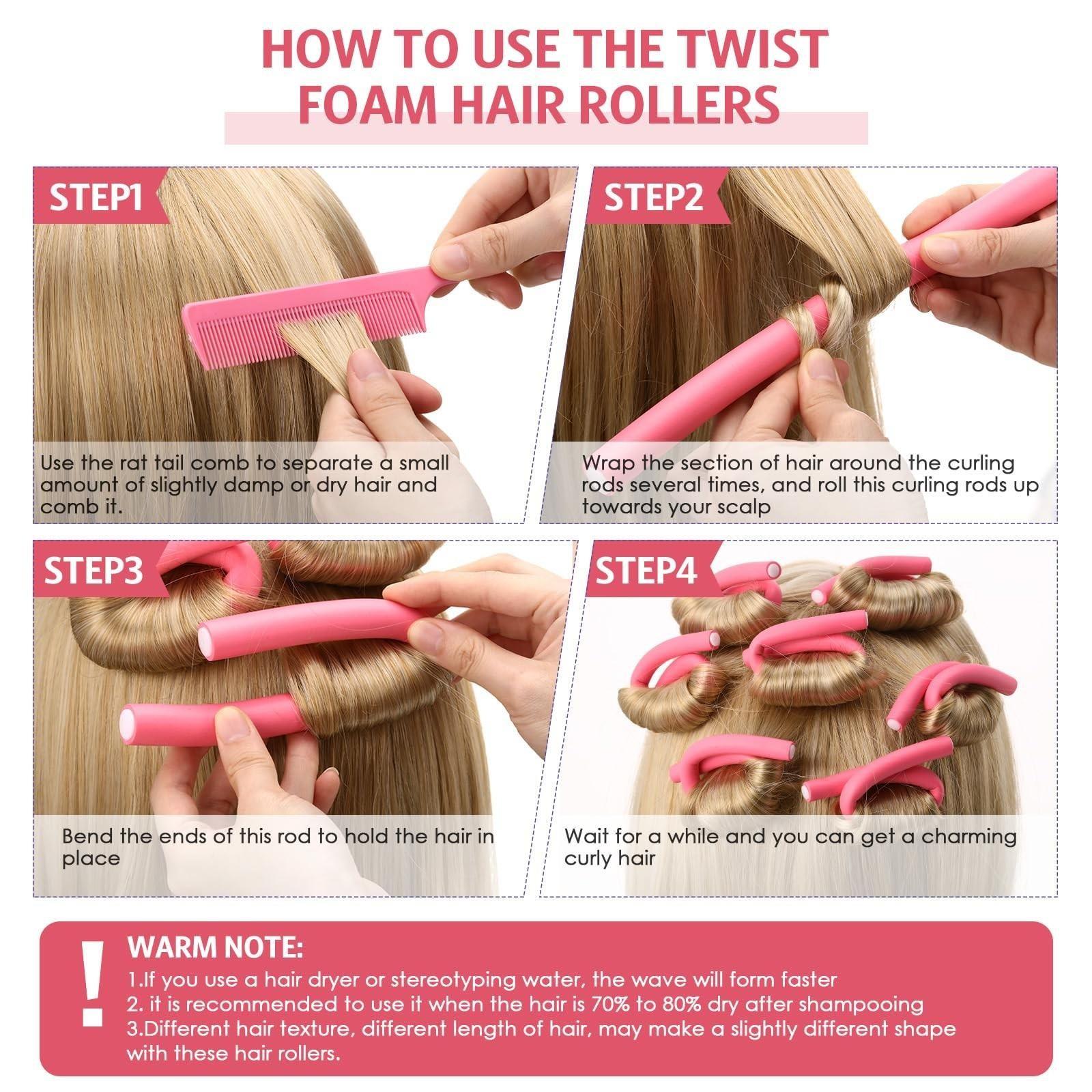 HOW TO USE THE TWIST FOAM HAIR ROLLERS

STEP1

Use the rat tail comb to separate a small amount of slightly damp or dry hair and comb it.

STEP2

Wrap the section of hair around the curling rods several times, and roll this curling rods up towards your scalp

STEP3

Bend the ends of this rod to hold the hair in place

STEP4

Wait for a while and you can get a charming curly hair

!

WARM NOTE:

1.If you use a hair dryer or stereotyping water, the wave will form faster
2. it is recommended to use it when the hair is 70% to 80% dry after shampooing
3.Different hair texture, different length of hair, may make a slightly different shape with these hair rollers.