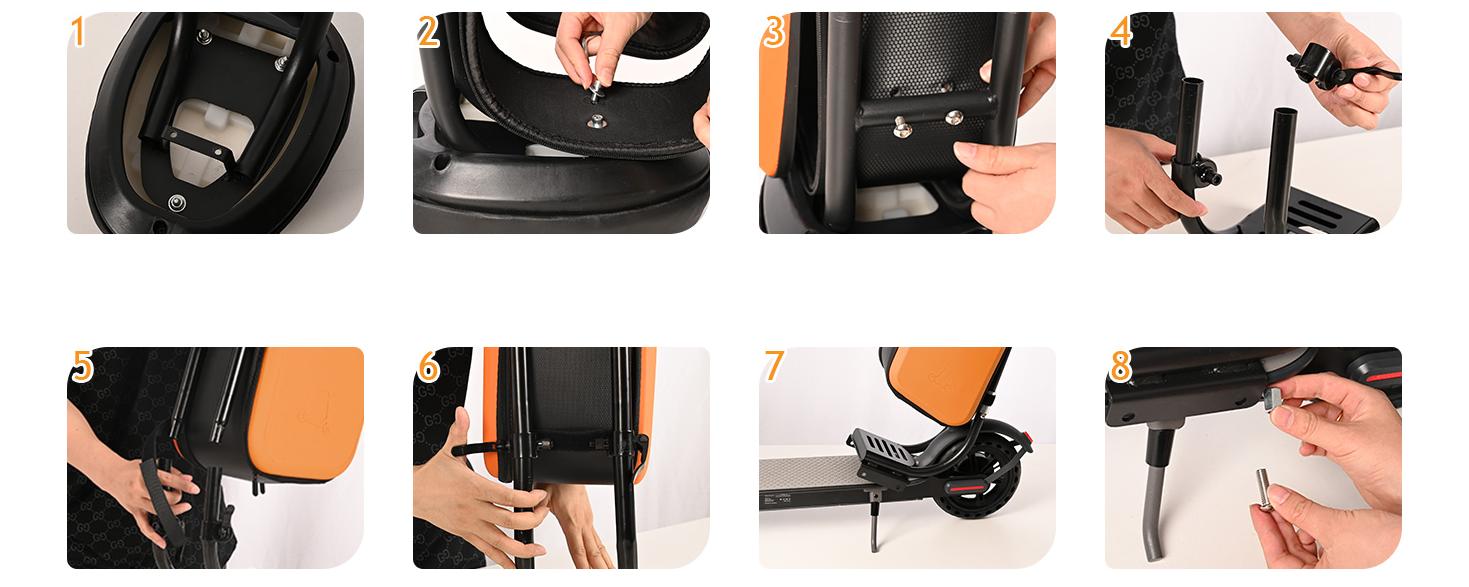 1

2

3

4

5

6

7

8