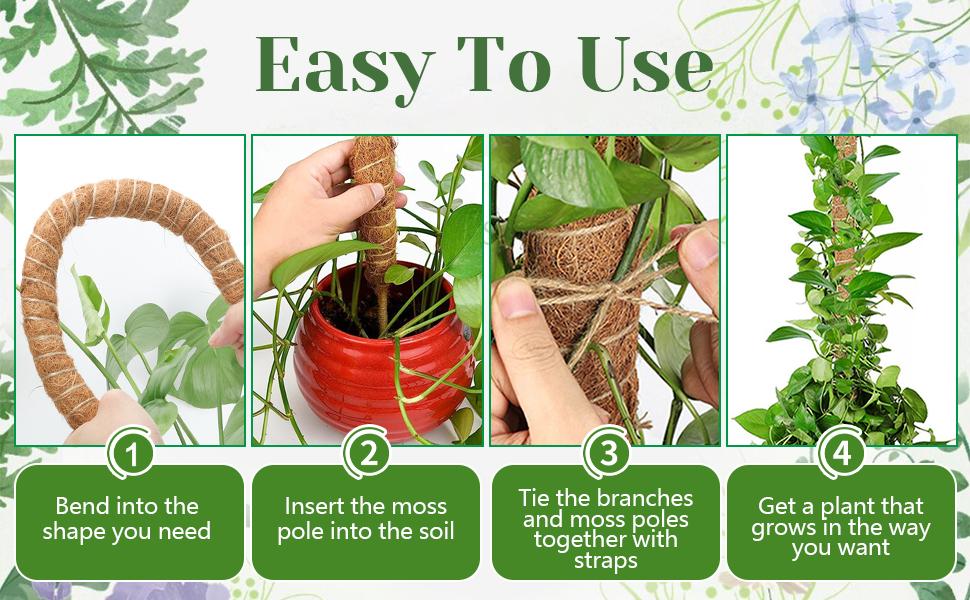 Easy To Use

1
Bend into the shape you need

2
Insert the moss pole into the soil

3
Tie the branches and moss poles together with straps

4
Get a plant that grows in the way you want