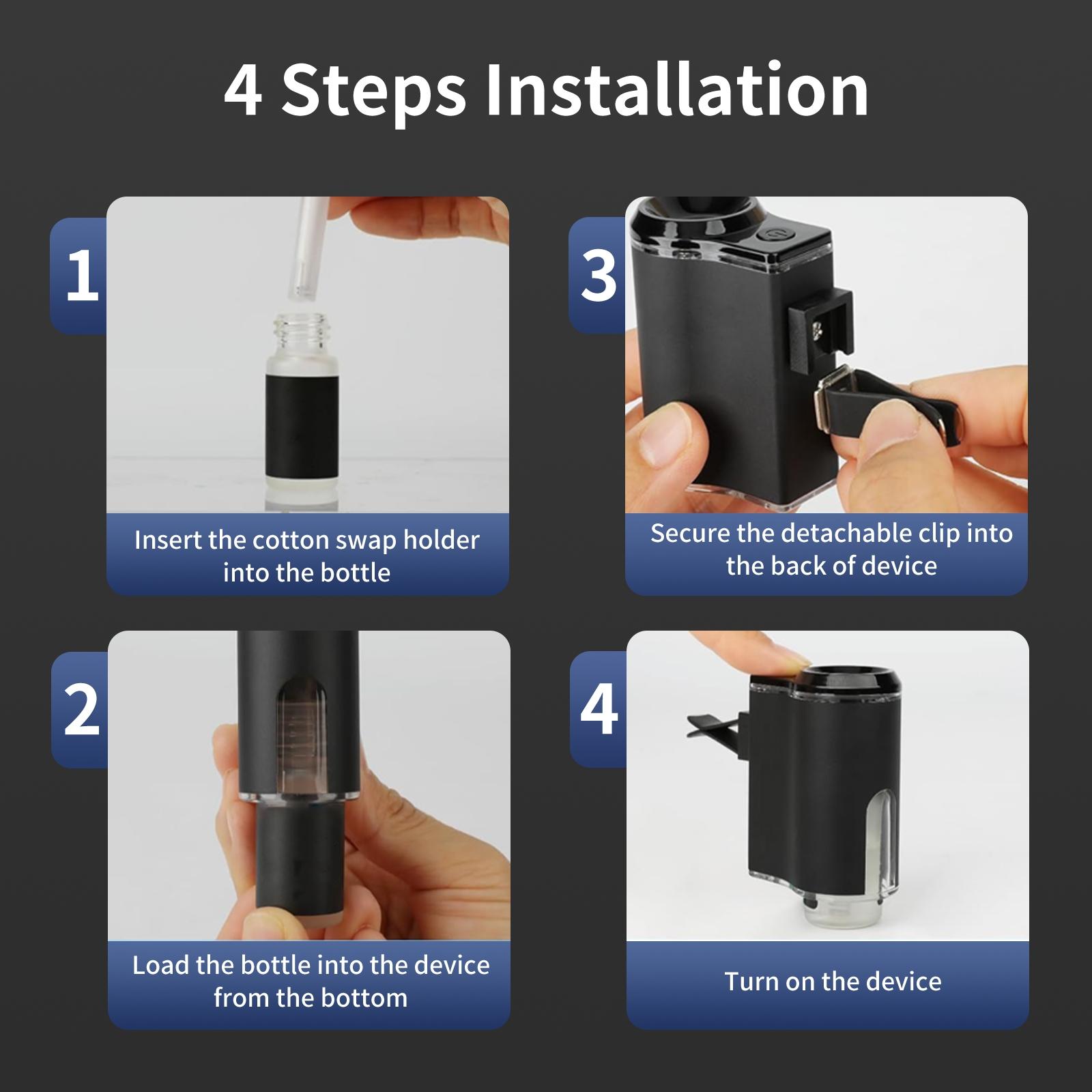 4 Steps Installation

1

Insert the cotton swap holder into the bottle

2

Load the bottle into the device from the bottom

3

Secure the detachable clip into the back of device

4

Turn on the device