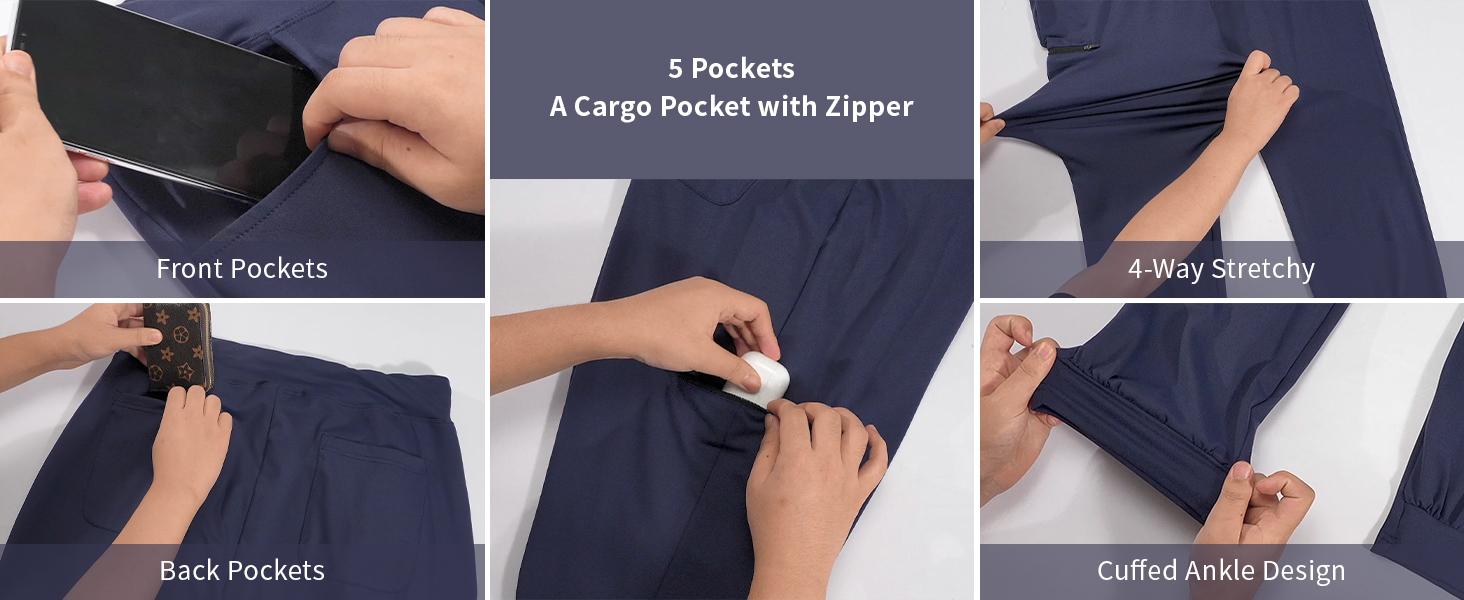 Front Pockets

Back Pockets

5 Pockets
A Cargo Pocket with Zipper

4-Way Stretchy

Cuffed Ankle Design