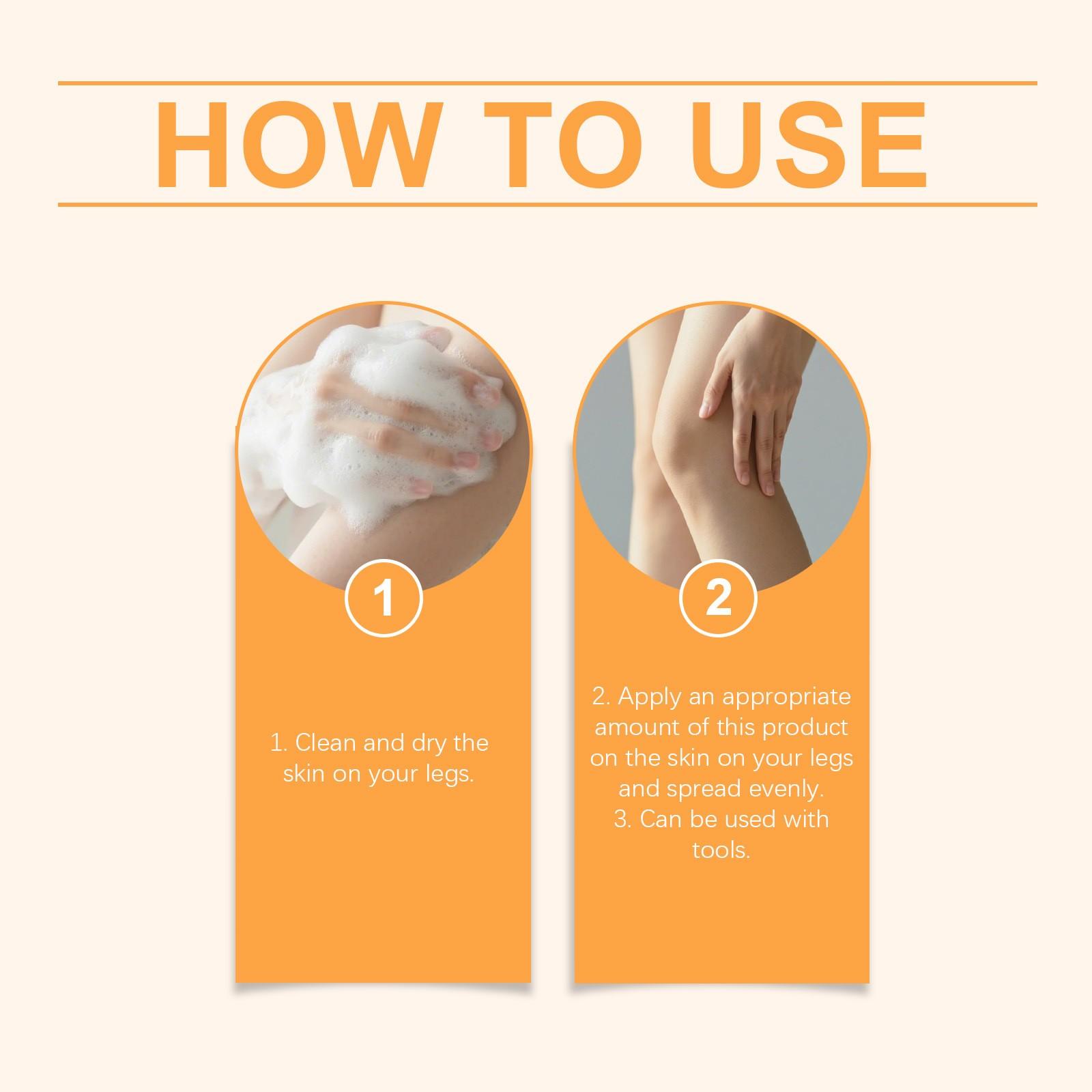 HOW TO USE

1

1. Clean and dry the skin on your legs.

2

2. Apply an appropriate amount of this product on the skin on your legs and spread evenly.
3. Can be used with tools.