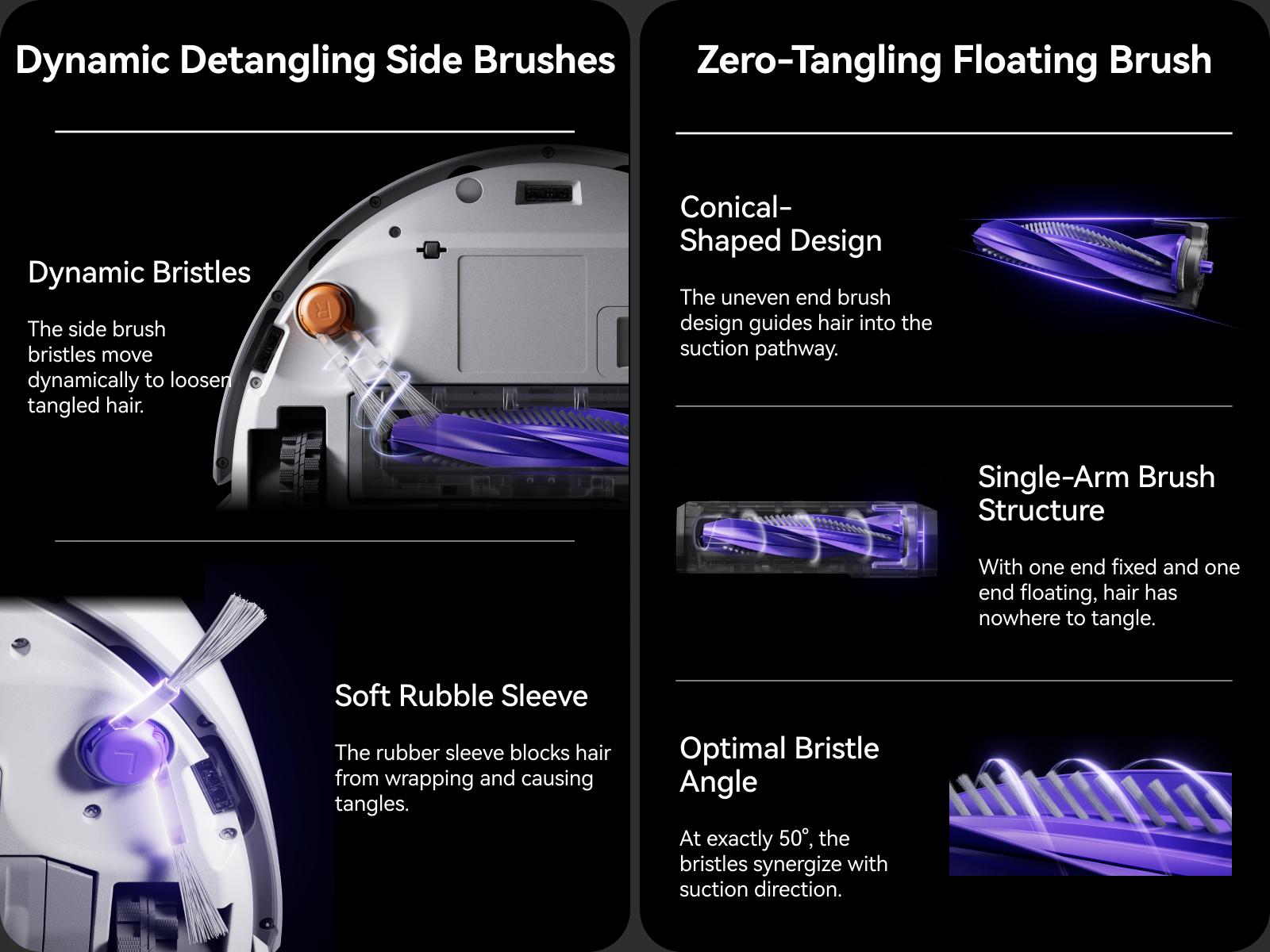 Dynamic Detangling Side Brushes

Dynamic Bristles

The side brush bristles move dynamically to loosen tangled hair.

R

Soft Rubble Sleeve

The rubber sleeve blocks hair from wrapping and causing tangles.

L

Zero-Tangling Floating Brush

Conical-Shaped Design

The uneven end brush design guides hair into the suction pathway.

Single-Arm Brush Structure

With one end fixed and one end floating, hair has nowhere to tangle.

Optimal Bristle Angle

At exactly 50°, the bristles synergize with suction direction.