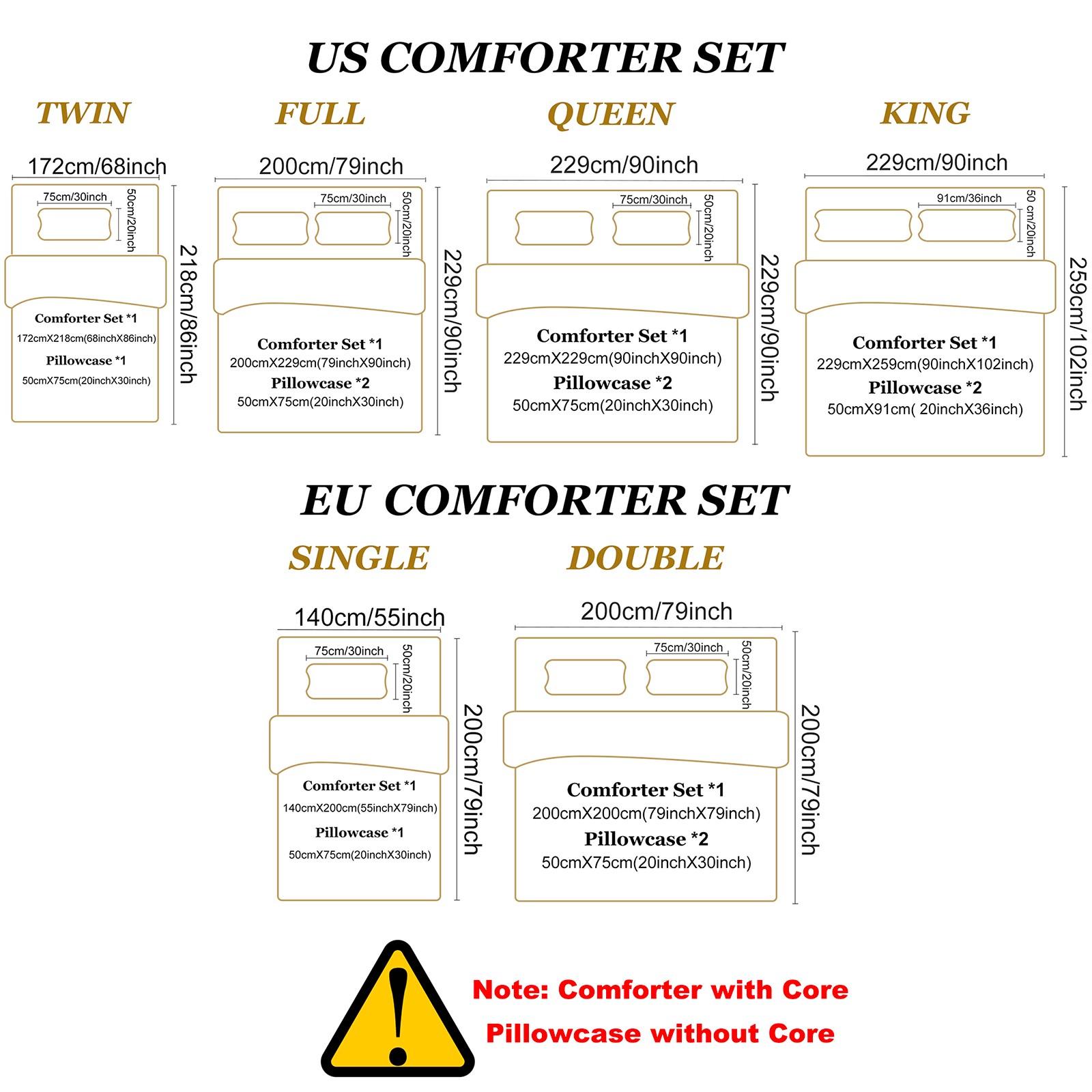 US COMFORTER SET

TWIN

172cm/68inch

75cm/30inch

50cm/20inch

218cm/86inch

Comforter Set *1
172cmX218cm(68inchX86inch)
Pillowcase *1
50cmX75cm(20inchX30inch)

FULL

200cm/79inch

75cm/30inch

50cm/20inch

229cm/90inch

Comforter Set *1
200cmX229cm(79inchX90inch)
Pillowcase *2
50cmX75cm(20inchX30inch)

QUEEN

229cm/90inch

75cm/30inch

50cm/20inch

229cm/90inch

Comforter Set *1
229cmX229cm(90inchX90inch)
Pillowcase *2
50cmX75cm(20inchX30inch)

KING

229cm/90inch

91cm/36inch

50 cm/20inch

259cm/102inch

Comforter Set *1
229cmX259cm(90inchX102inch)
Pillowcase *2
50cmX91cm( 20inchX36inch)

EU COMFORTER SET

SINGLE

140cm/55inch

75cm/30inch

50cm/20inch

200cm/79inch

Comforter Set *1
140cmX200cm(55inchX79inch)
Pillowcase *1
50cmX75cm(20inchX30inch)

DOUBLE

200cm/79inch

75cm/30inch

50cm/20inch

200cm/79inch

Comforter Set *1
200cmX200cm(79inchX79inch)
Pillowcase *2
50cmX75cm(20inchX30inch)

Note: Comforter with Core
Pillowcase without Core