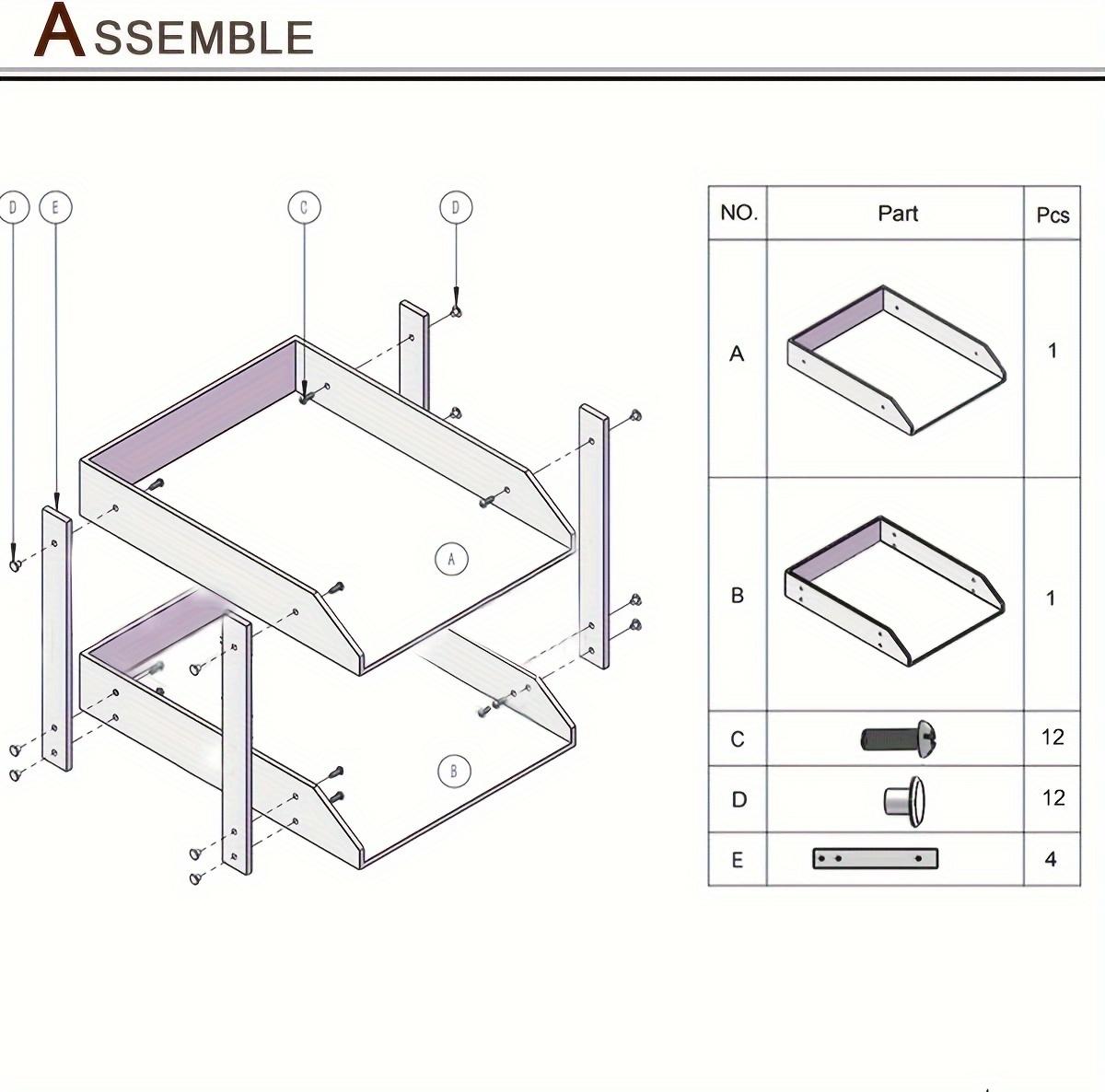 ASSEMBLE

D E C D

A

B

| NO. | Part | Pcs |
|---|---|---|
| A | | 1 |
| B | | 1 |
| C | | 12 |
| D | | 12 |
| E | | 4 |