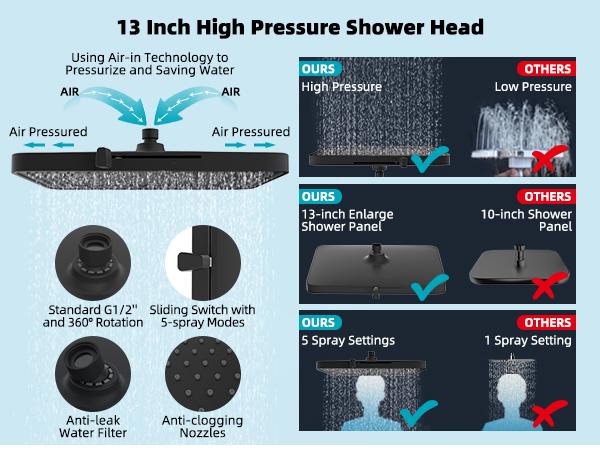 13 Inch High Pressure Shower Head

Using Air-in Technology to Pressurize and Saving Water

AIR

AIR

Air Pressured

Air Pressured

Standard G1/2'' and 360° Rotation

Sliding Switch with 5-spray Modes

Anti-leak Water Filter

Anti-clogging Nozzles

OURS

High Pressure

OTHERS

Low Pressure

OURS

13-inch Enlarge Shower Panel

OTHERS

10-inch Shower Panel

OURS

5 Spray Settings

OTHERS

1 Spray Setting